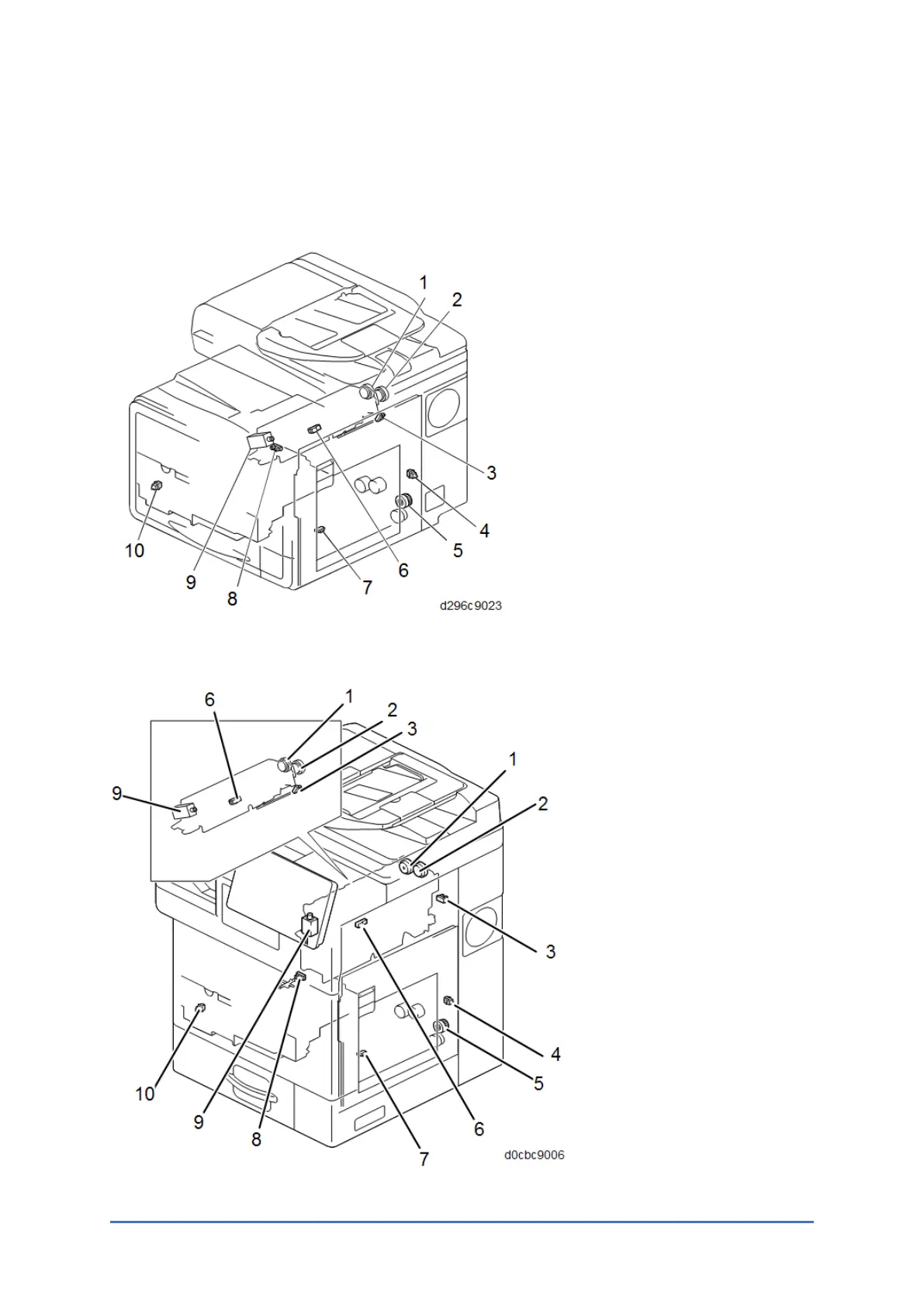 1
2
3
4
5
6
7
8
9
10
d296c9023

6
1
2
3
9
1
2
3
4
5
6
7
8
9
10
d0cbc9006