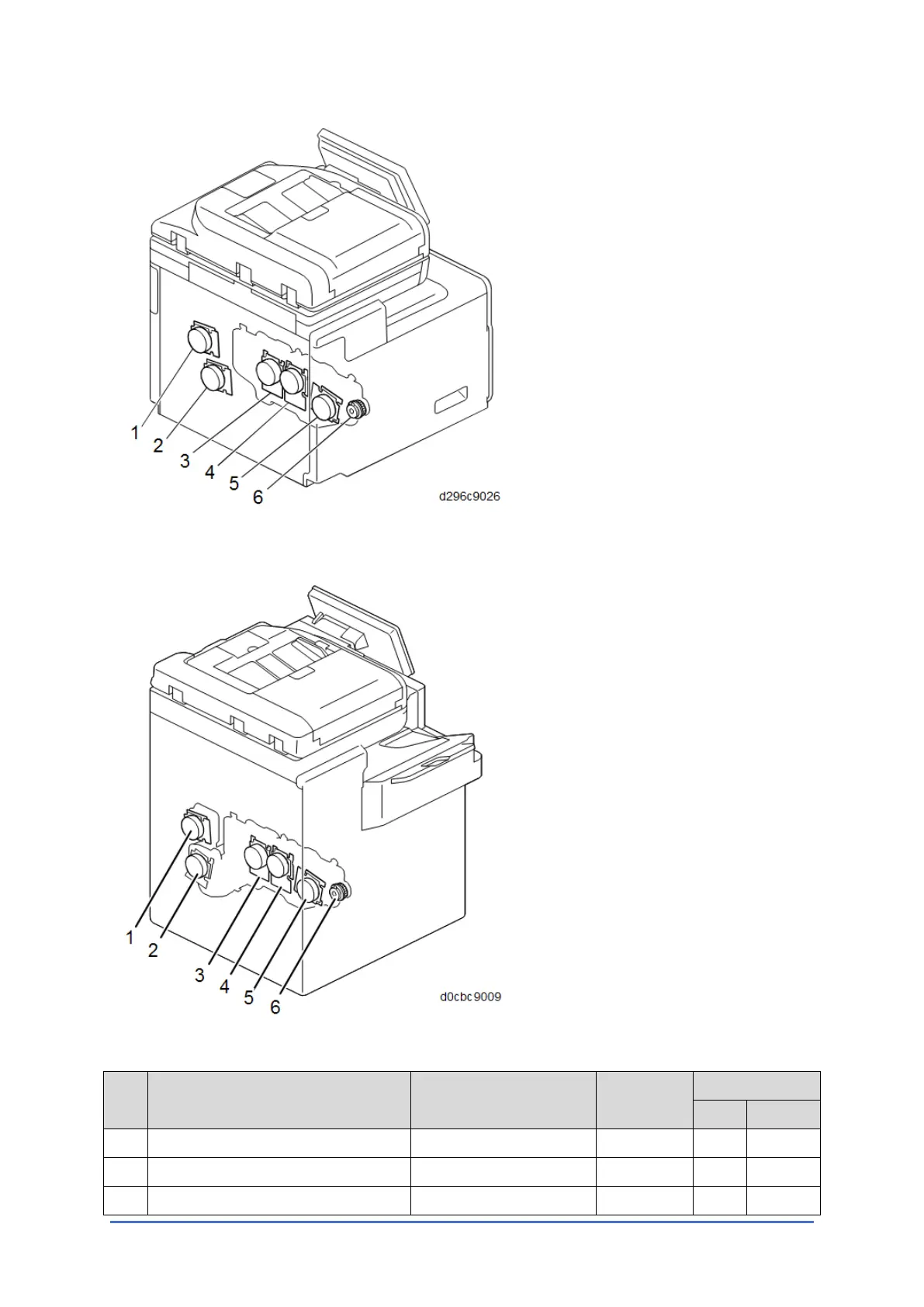 1
2
3
4
5
6
d296c9026

1
2
3
4
5
6
d0cbc9009