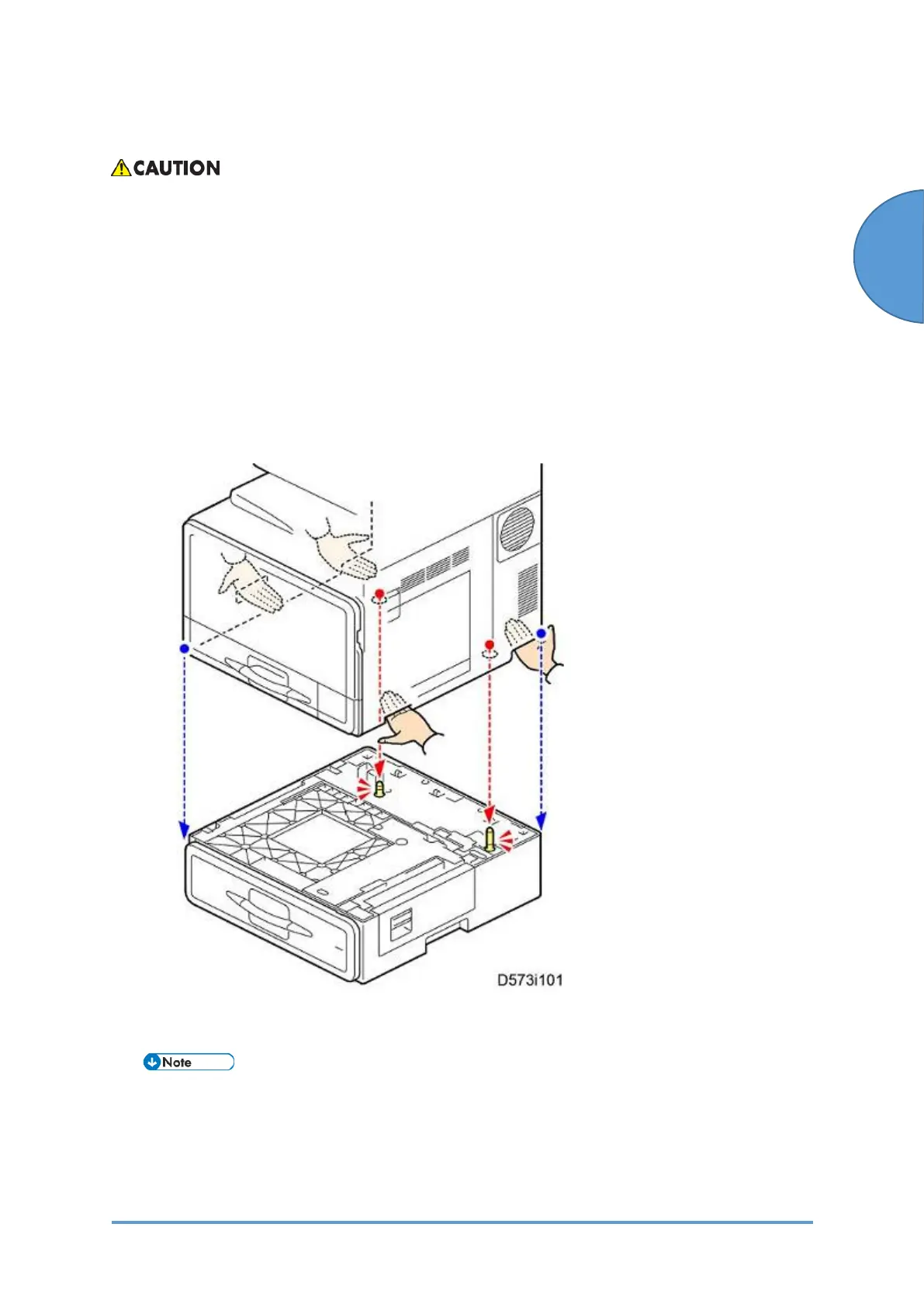 CAUTION

D573i101

Note