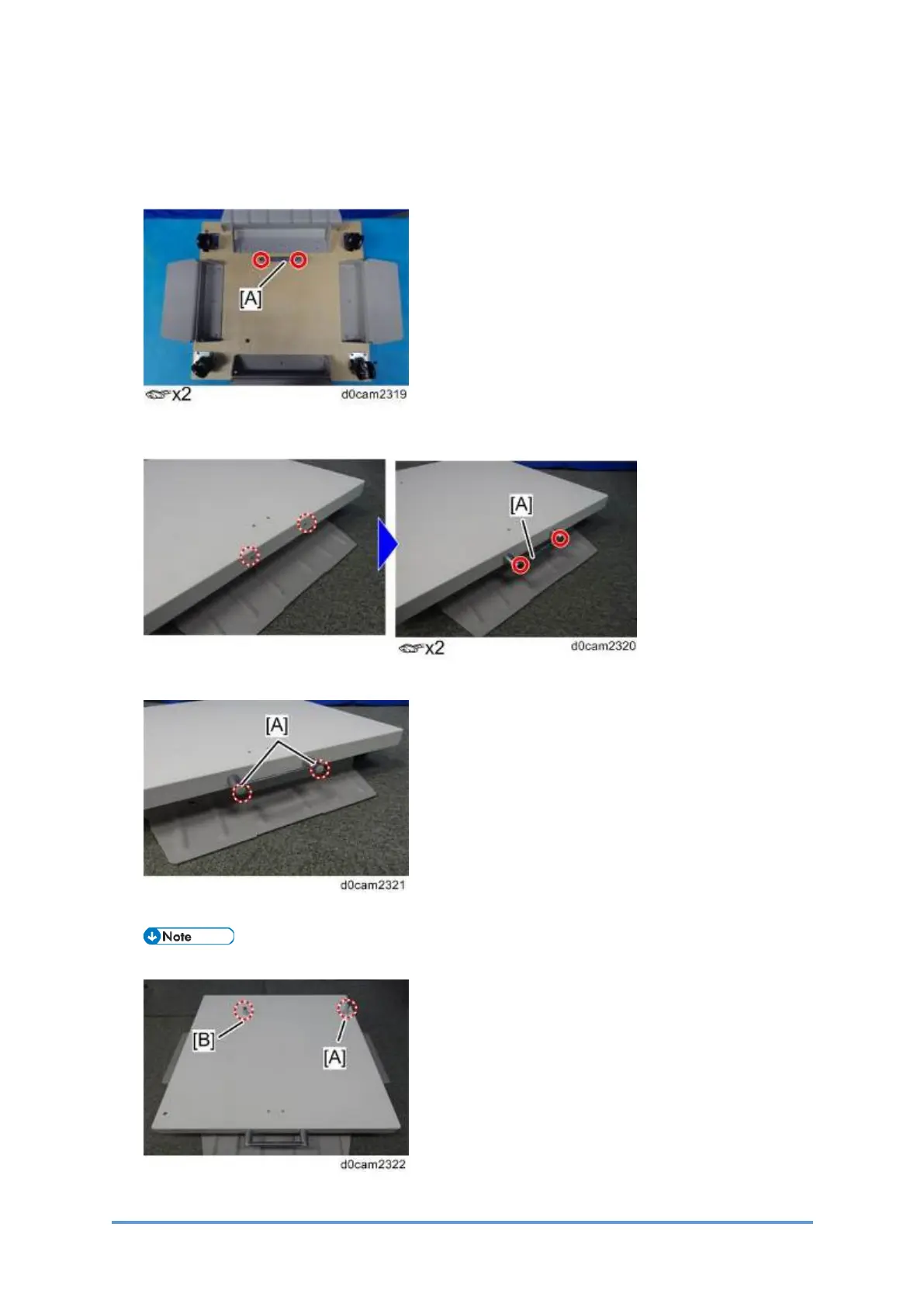 [A]

x2 d0cam2319

[A]

x2 d0cam2320

[A]

d0cam2321

Note

[B]

[A]

d0cam2322