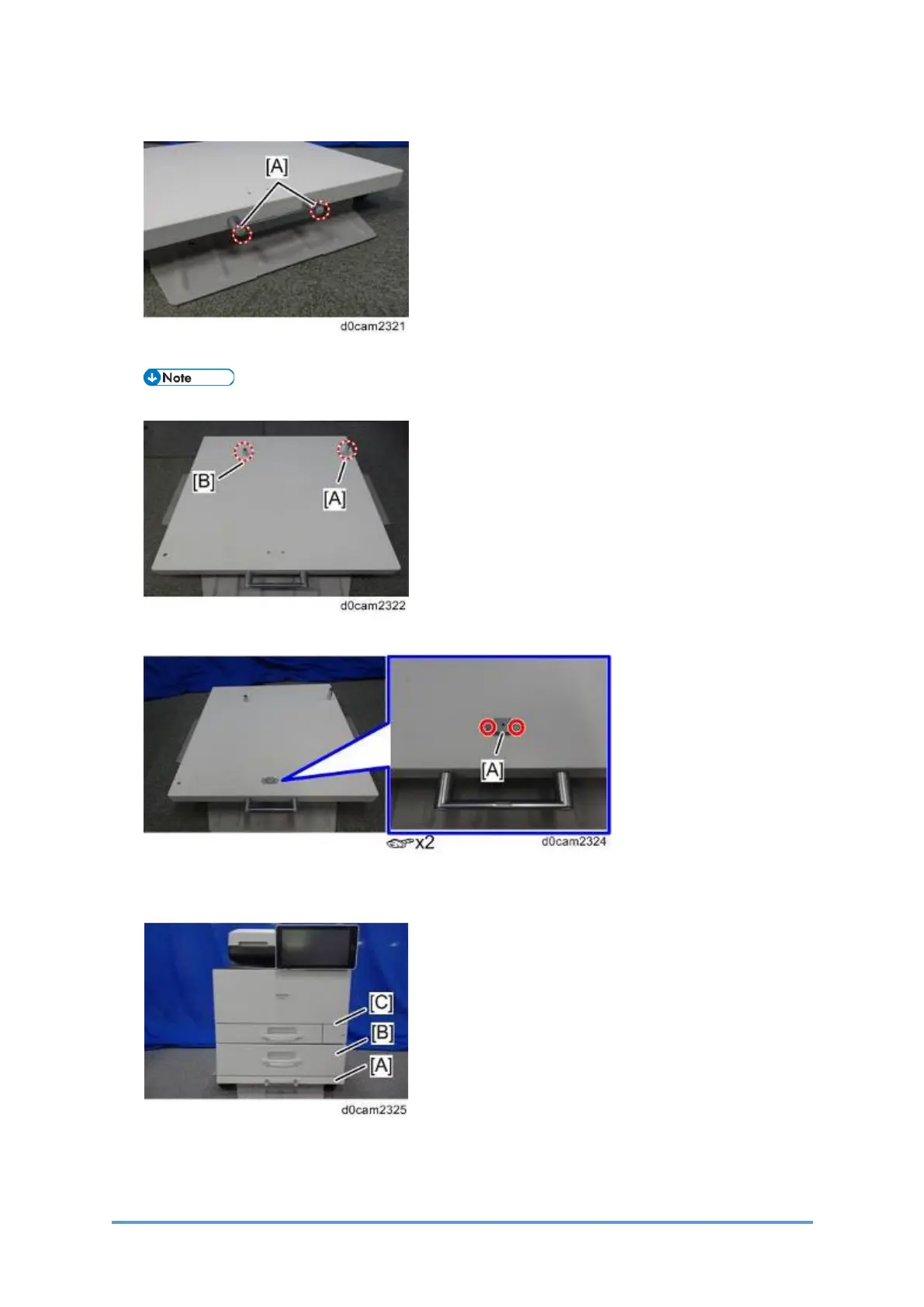 [A]

d0cam2321

Note

[B]

[A]

d0cam2322

[A]

x2

d0cam2324

[C]

[B]

[A]

d0cam2325