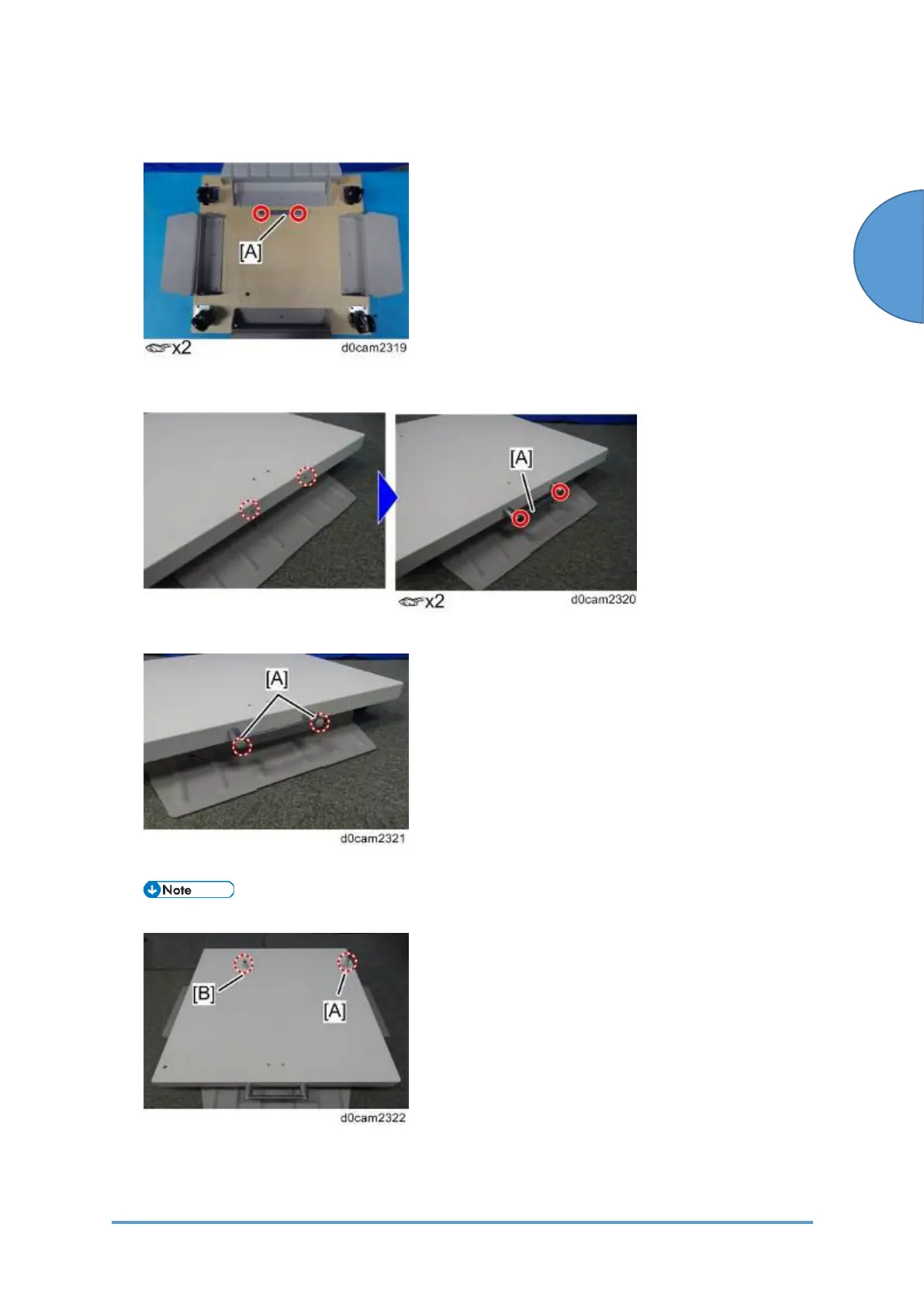 [A]

x2 d0cam2319

[A]

x2 d0cam2320

[A]

d0cam2321

Note

[B]

[A]

d0cam2322