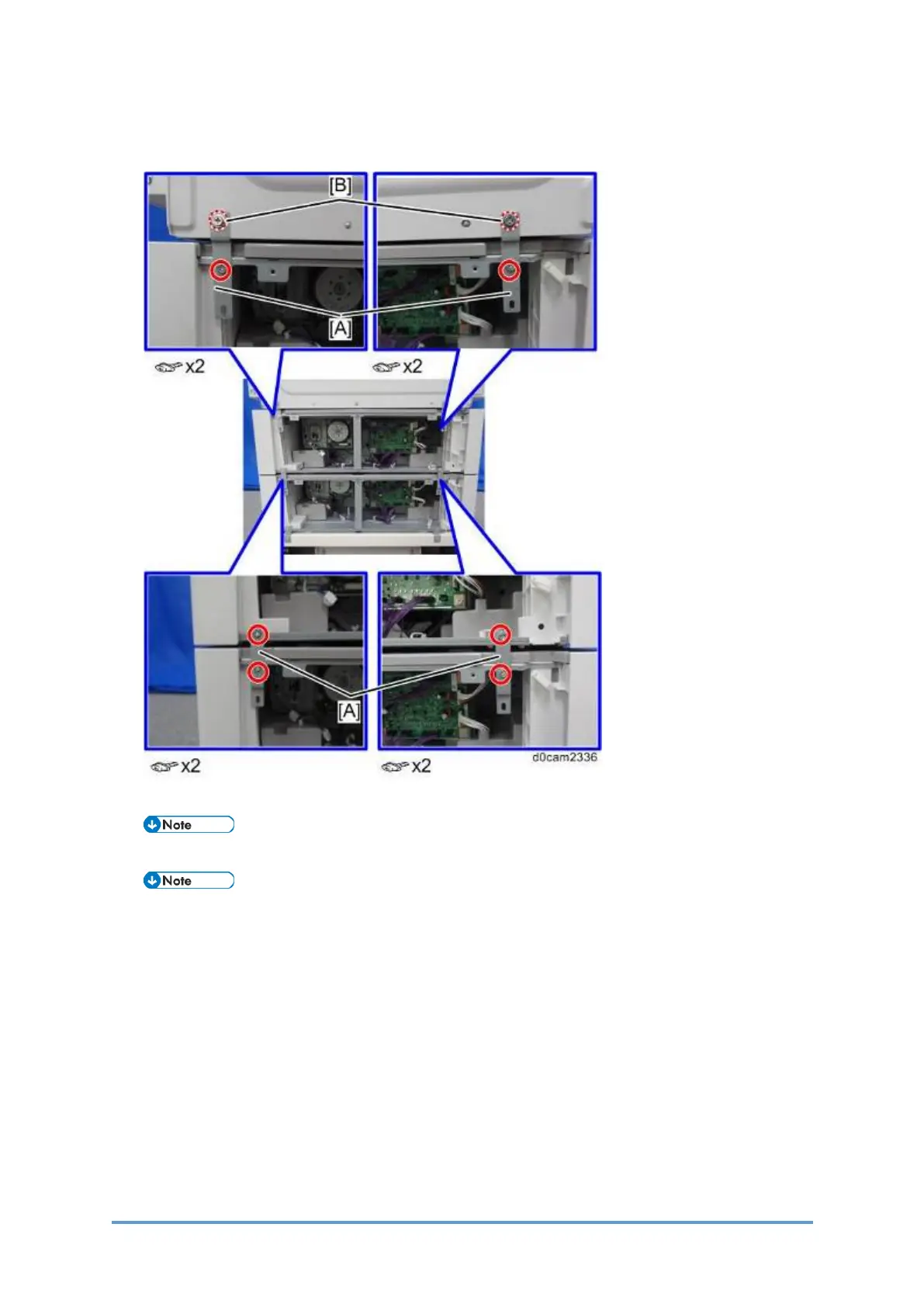 [B]

[A]

x2

x2

[A]

x2

x2

d0cam2336

Note

Note