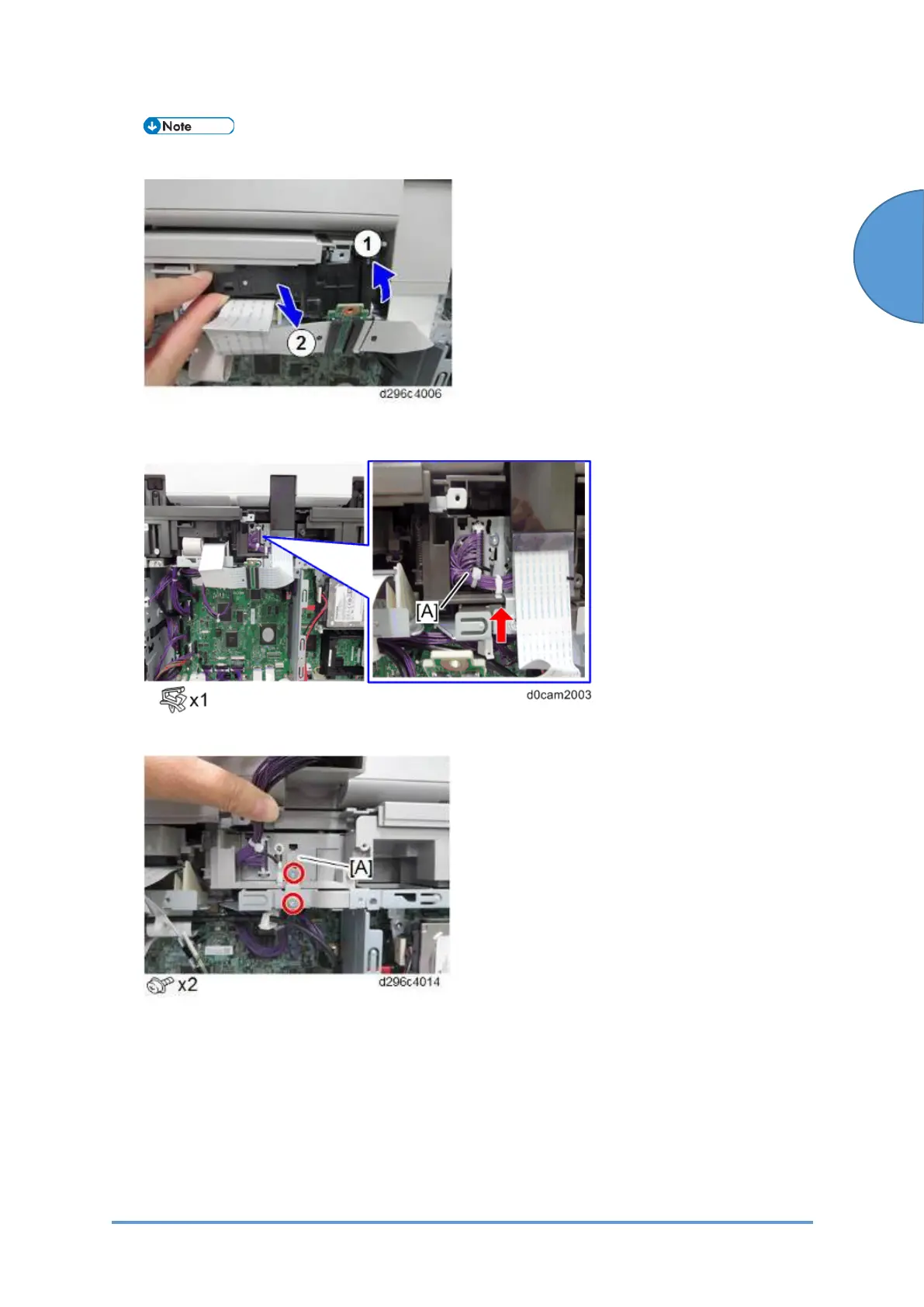 Note

1

2

d296c4006

[A]

x1

d0cam2003

[A]

x2

d296c4014