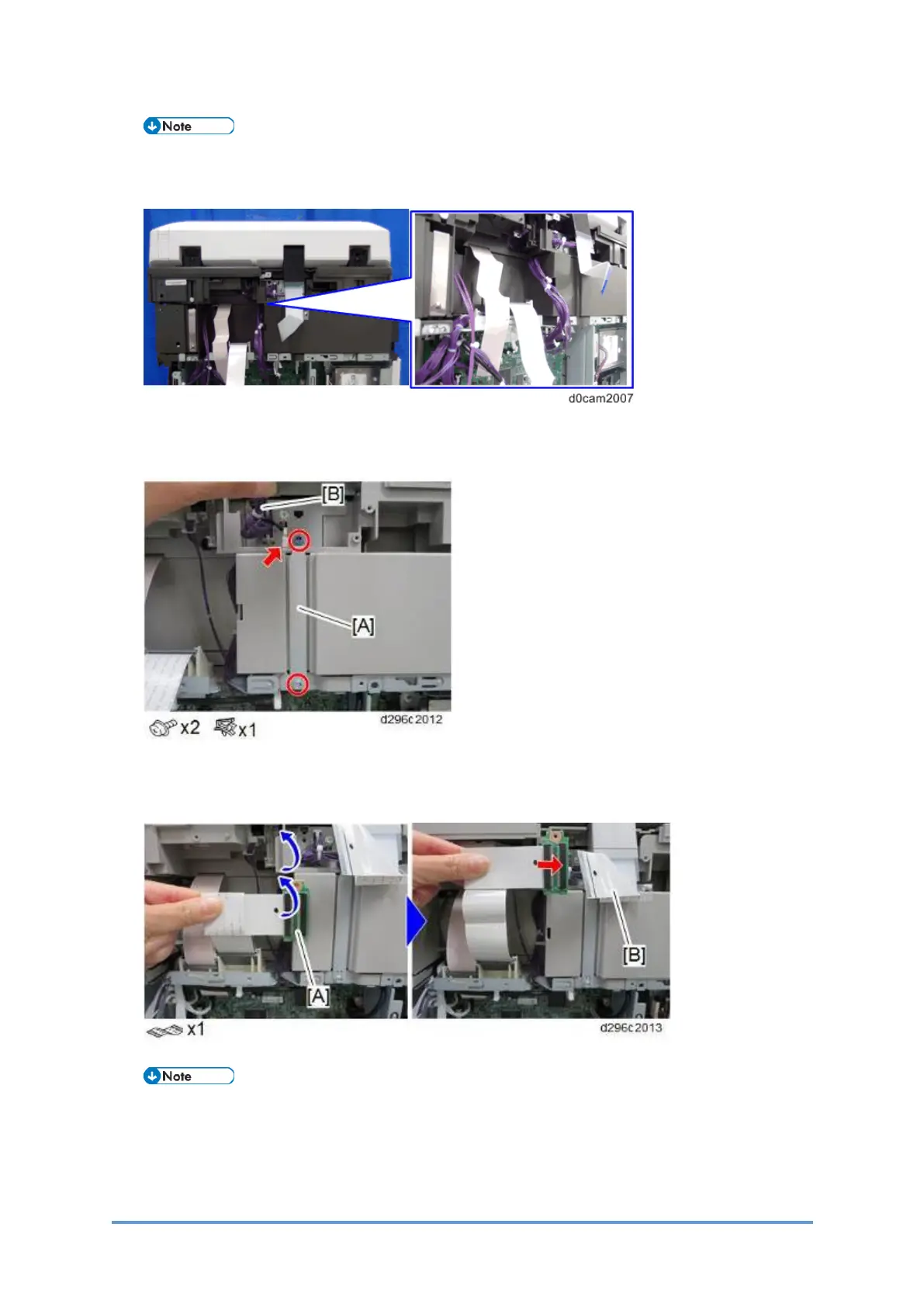 Note

d0cam2007

[B]

[A]

x2 x1

d296c2012

[A]

[B]

x1

d296c2013

Note