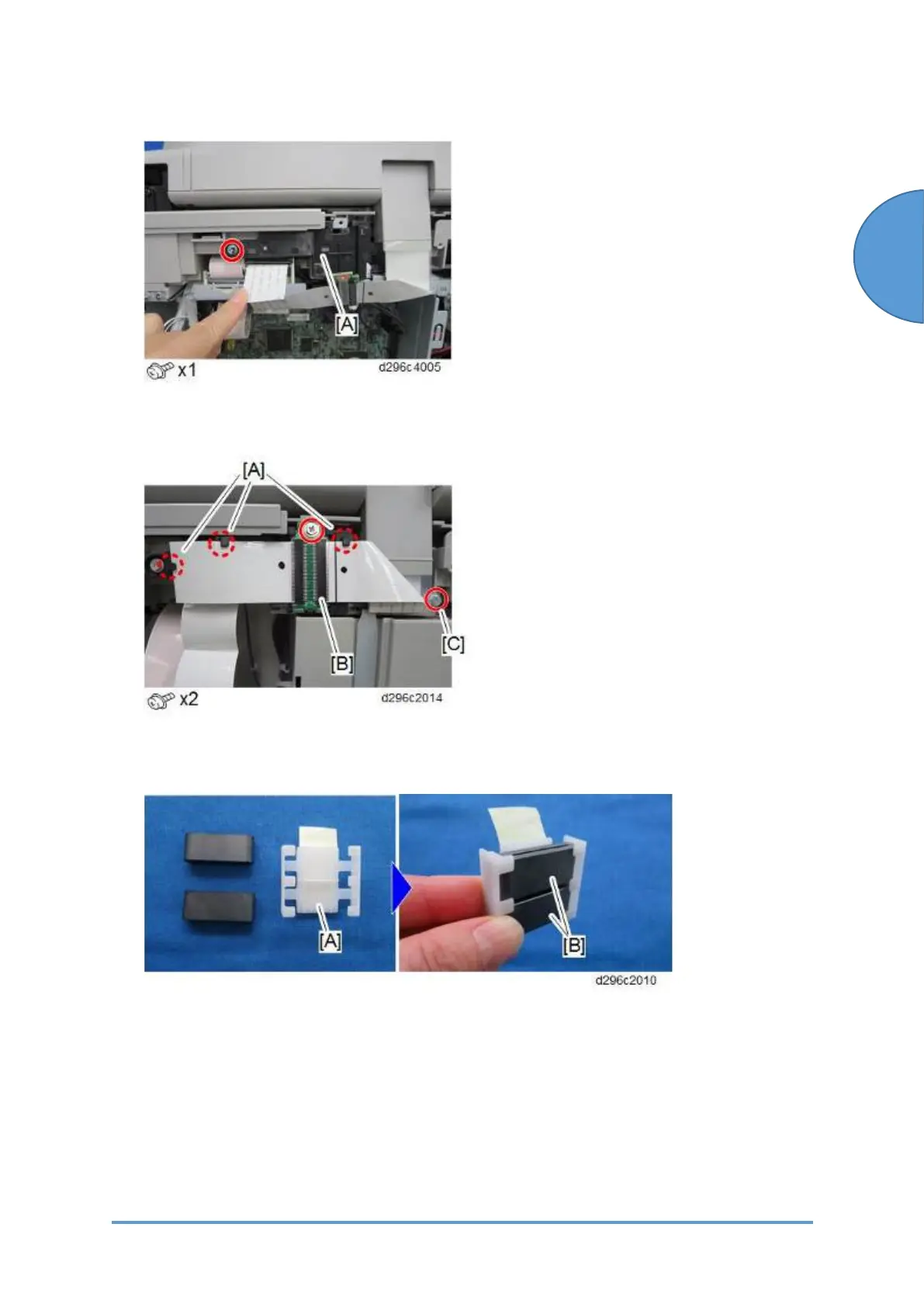 [A]

x1

d296c4005

[A]

[B]

[C]

x2

d296c2014

[A]

[B]

d296c2010