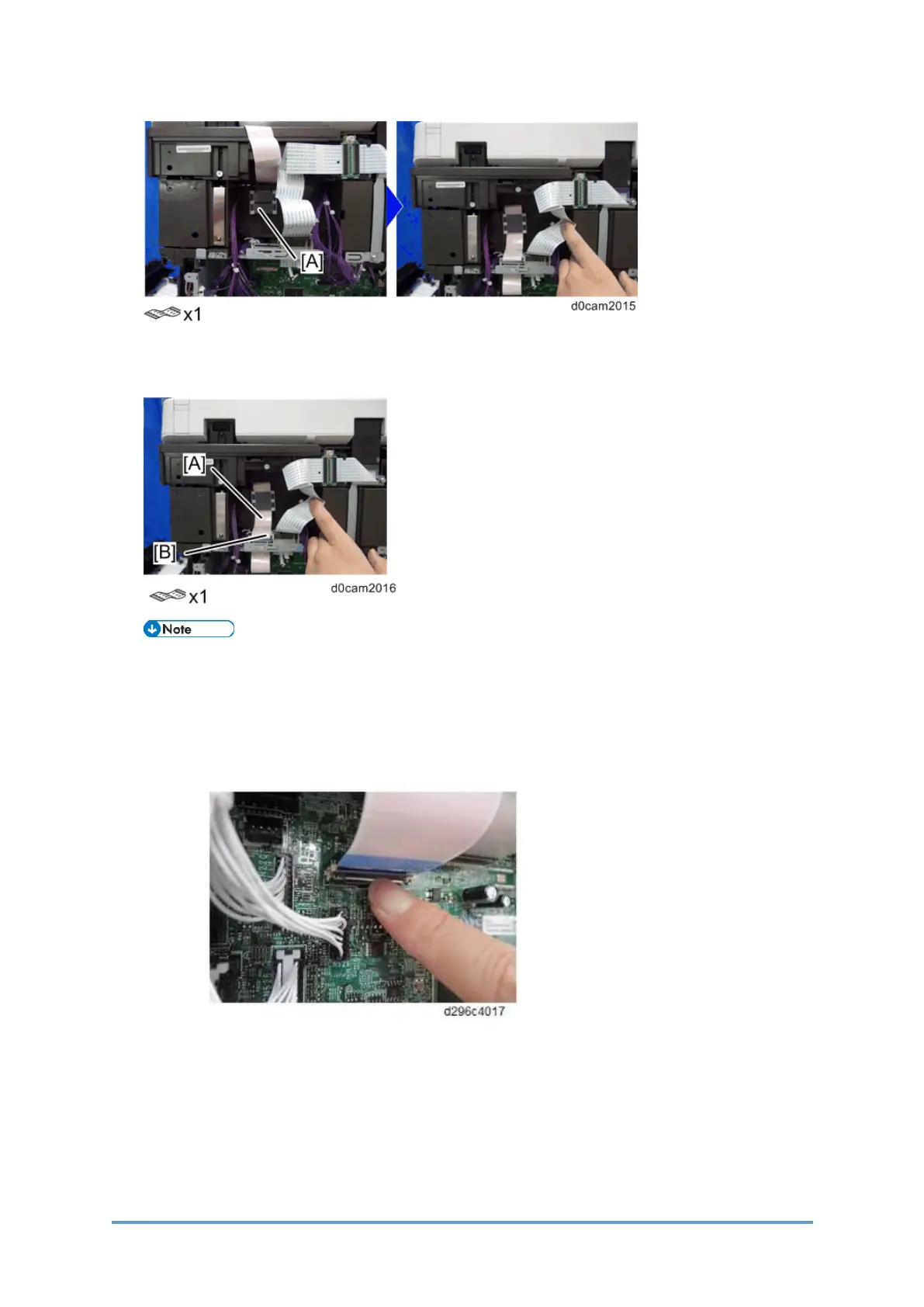 [A]

x1

d0cam2015

[A]

[B]

x1

d0cam2016

Note

d296c4017