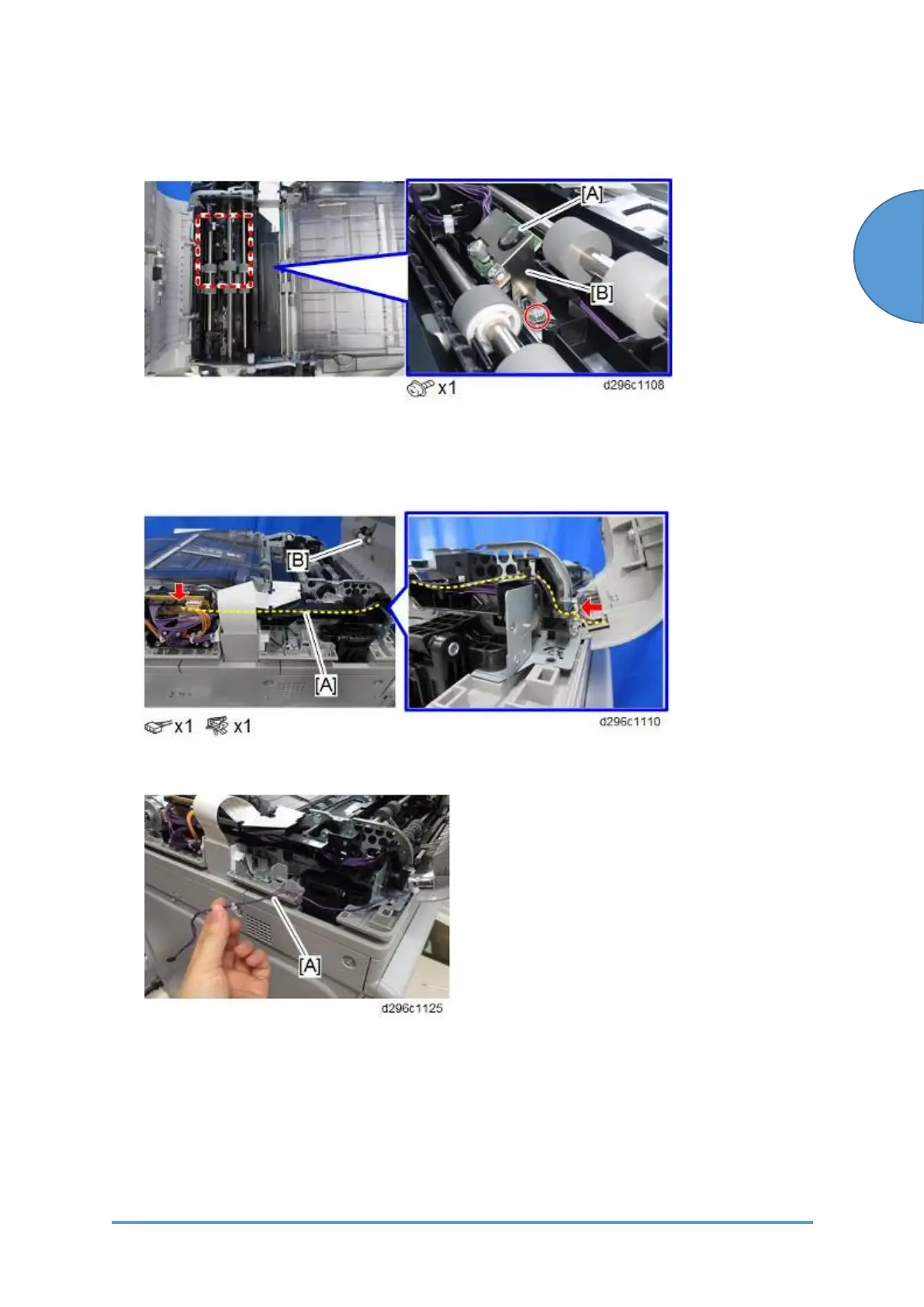 [A]

[B]

x1

d296c1108

[B]

[A]

x1 x1

d296c1110

[A]

d296c1125