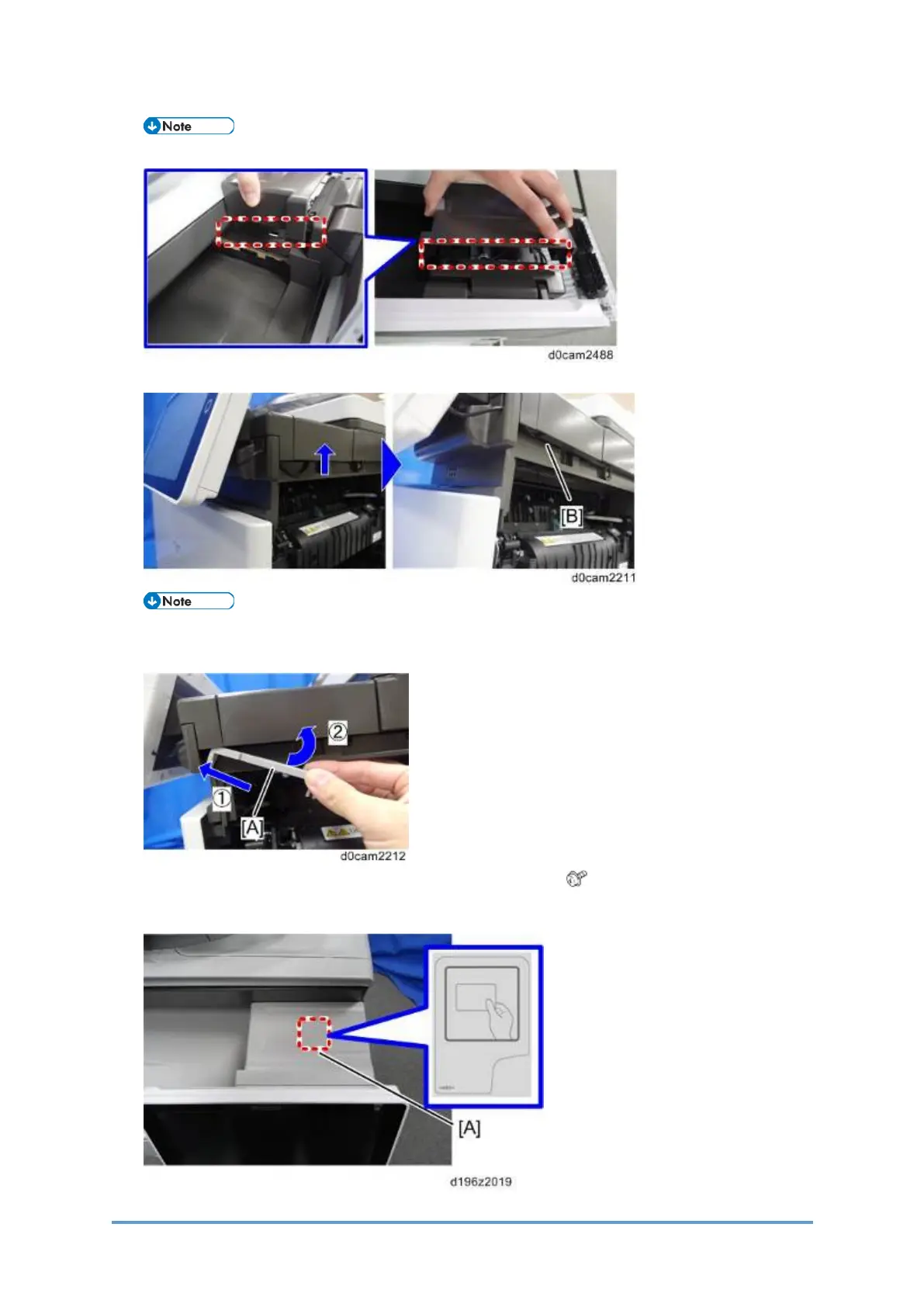 Note

d0cam2488

[B]

d0cam2211

Note

②

①

[A]

d0cam2212

[A]

d196z2019