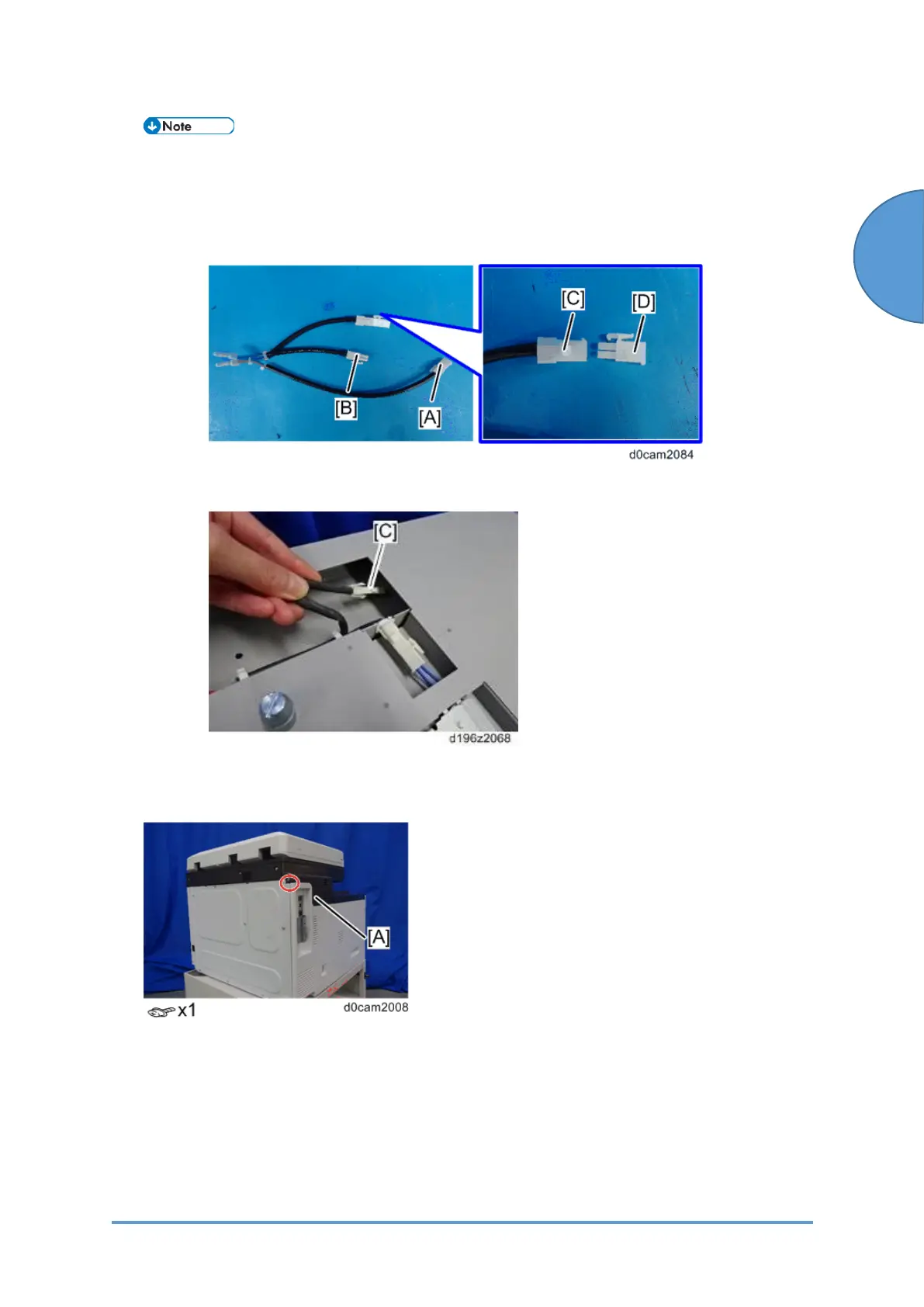 Note

[C]

[D]

[B]

[A]

d0cam2084

[C]

d196z2068

[A]

x1

d0cam2008