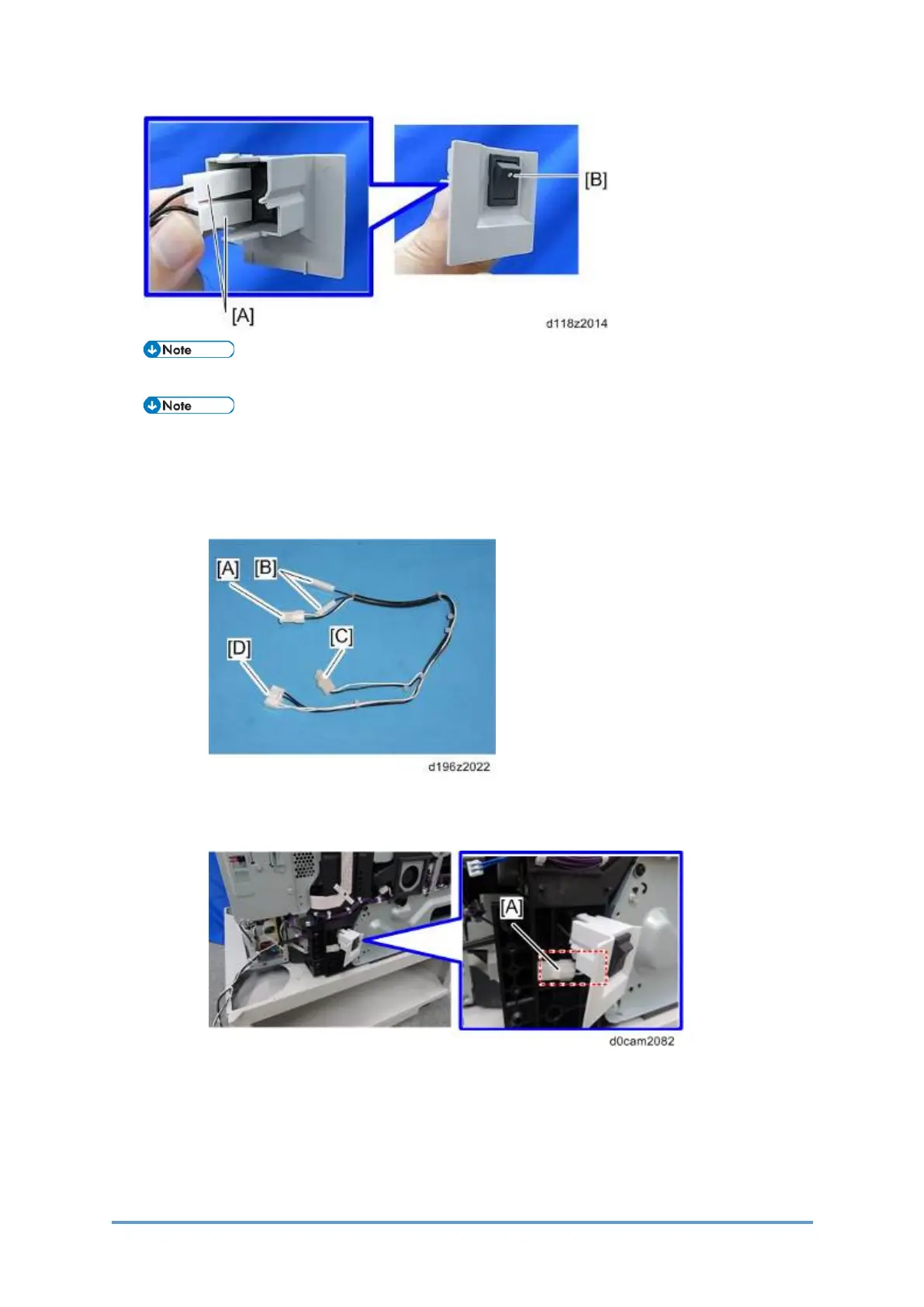 [A]

[B]

d118z2014

Note

Note

[A] [B]

[C]

[D]

d196z2022

[A]

d0cam2082