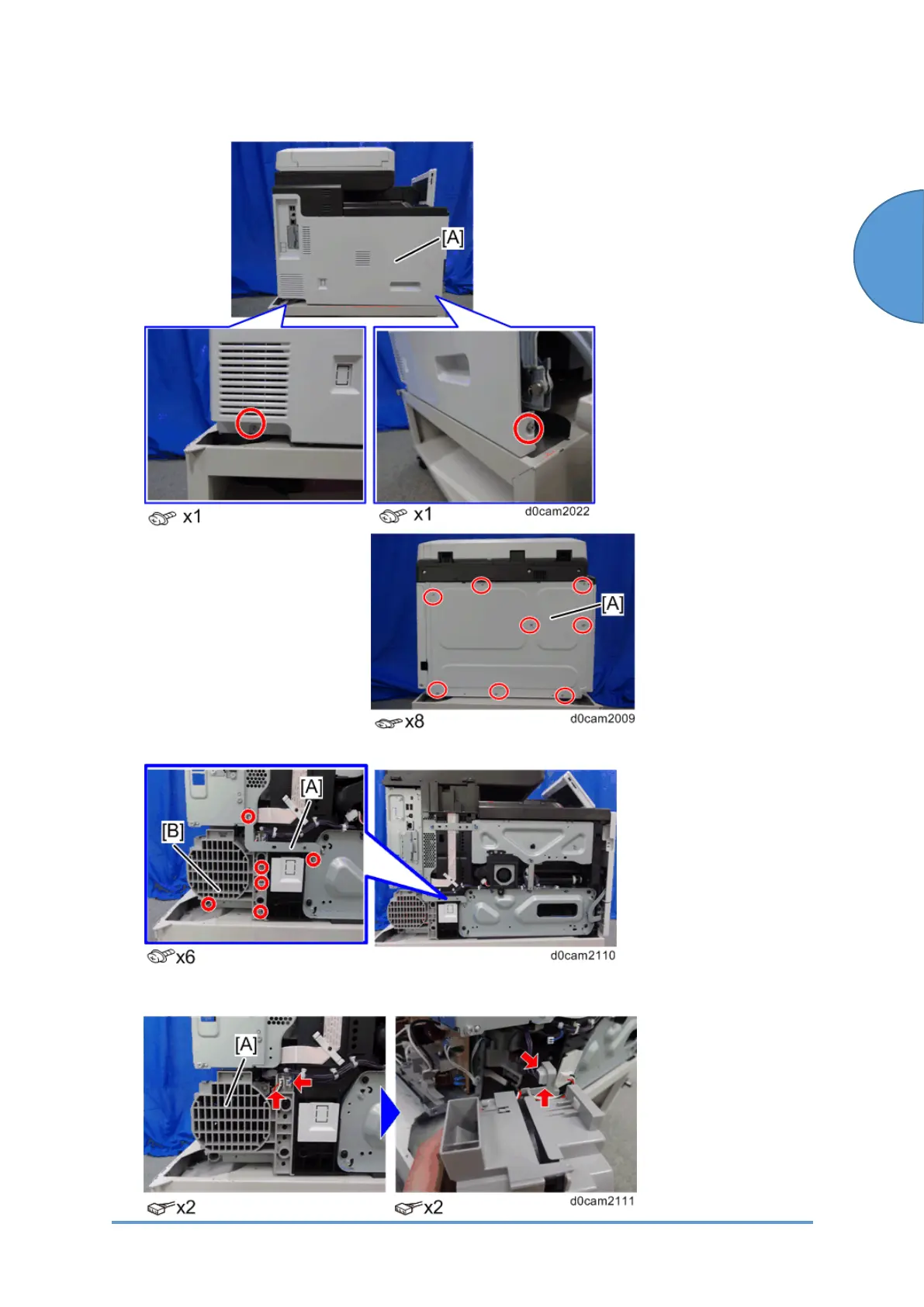 [A]

x1

x1

d0cam2022

[A]

x8

d0cam2009

[A]

[B]

x6

d0cam2110

[A]

x2

x2

d0cam2111