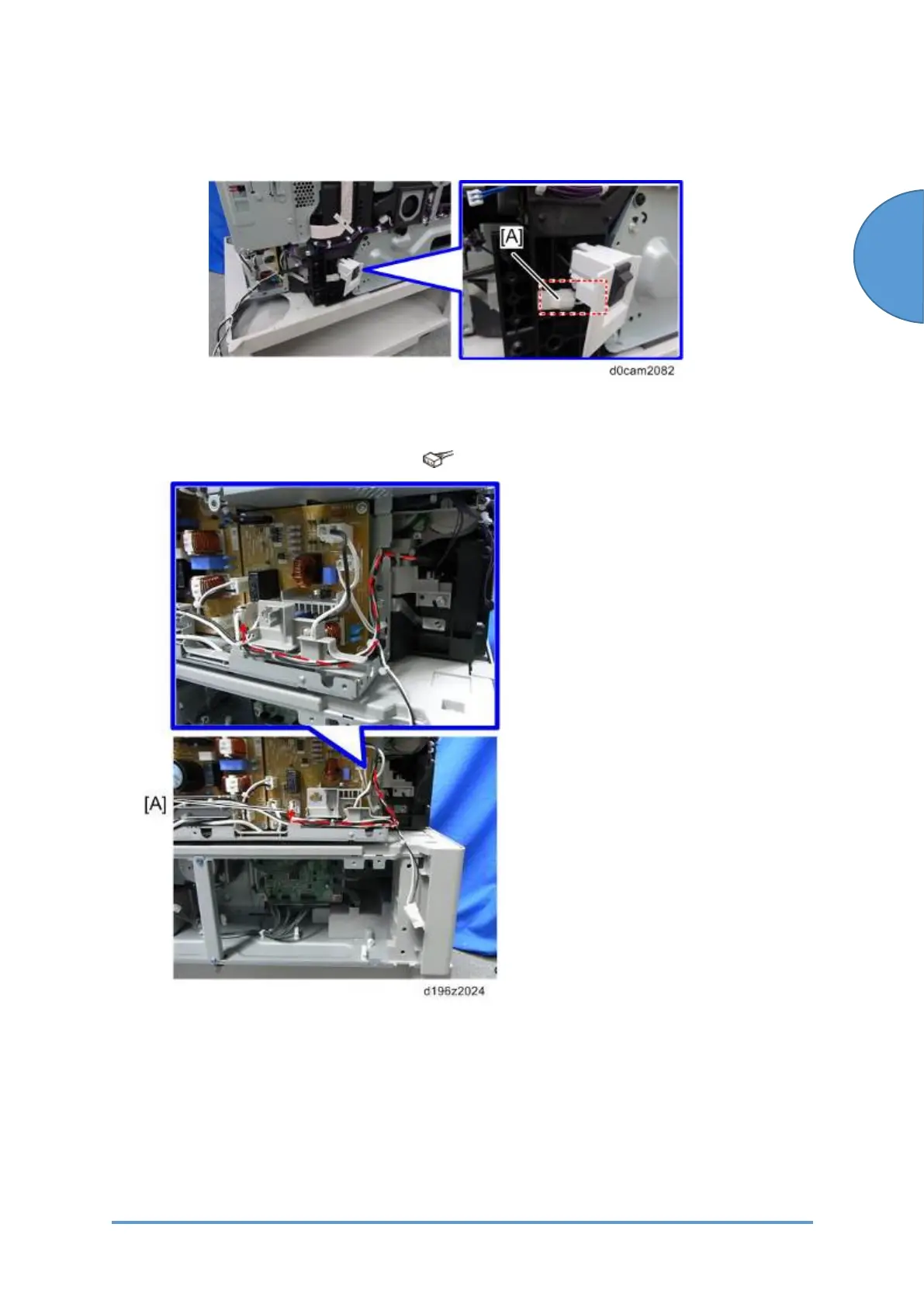 [A]

d0cam2082

[A]

d196z2024