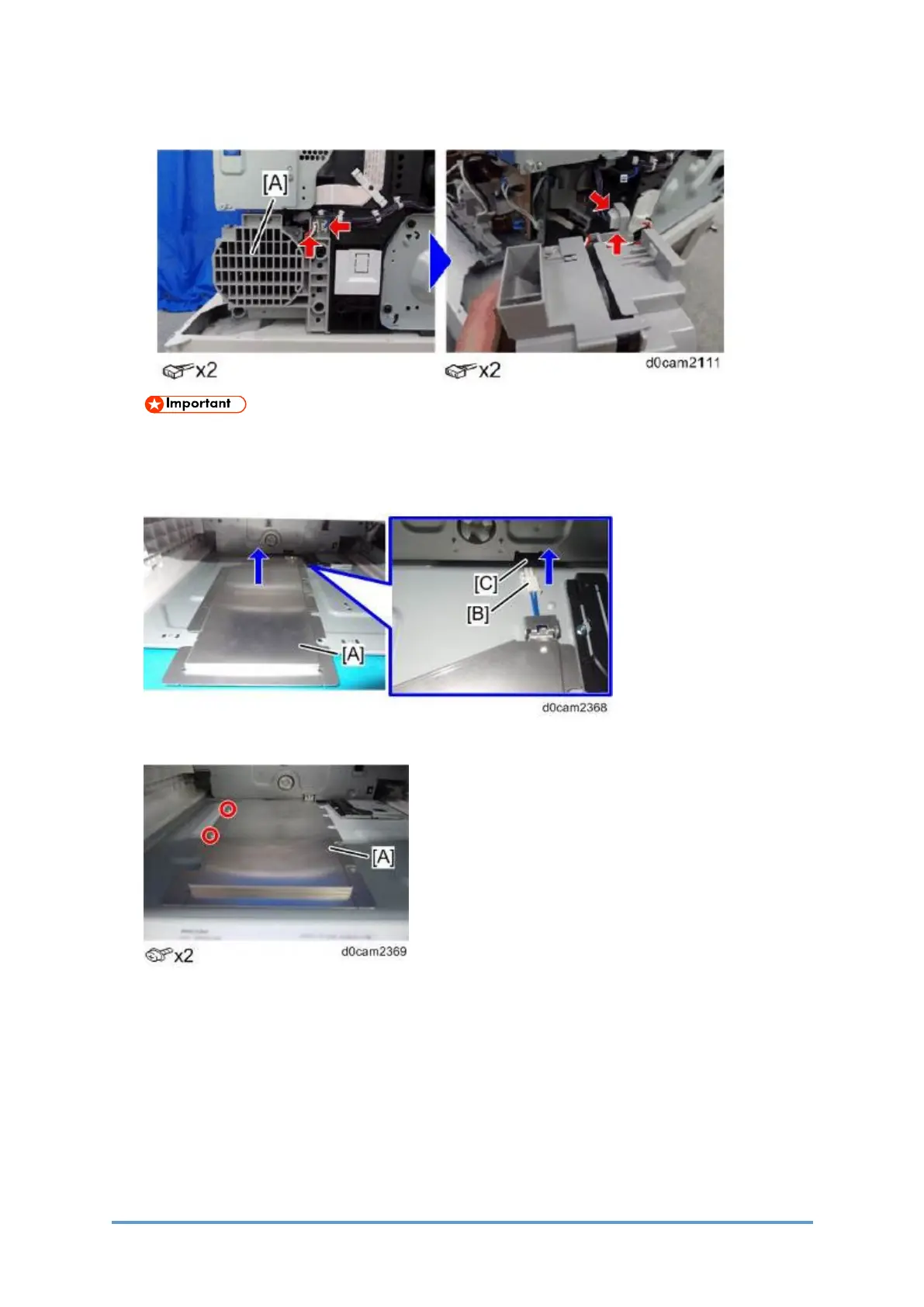 [A]

x2

x2

d0cam2111

Important

[C]

[B]

[A]

d0cam2368

[A]

x2

d0cam2369