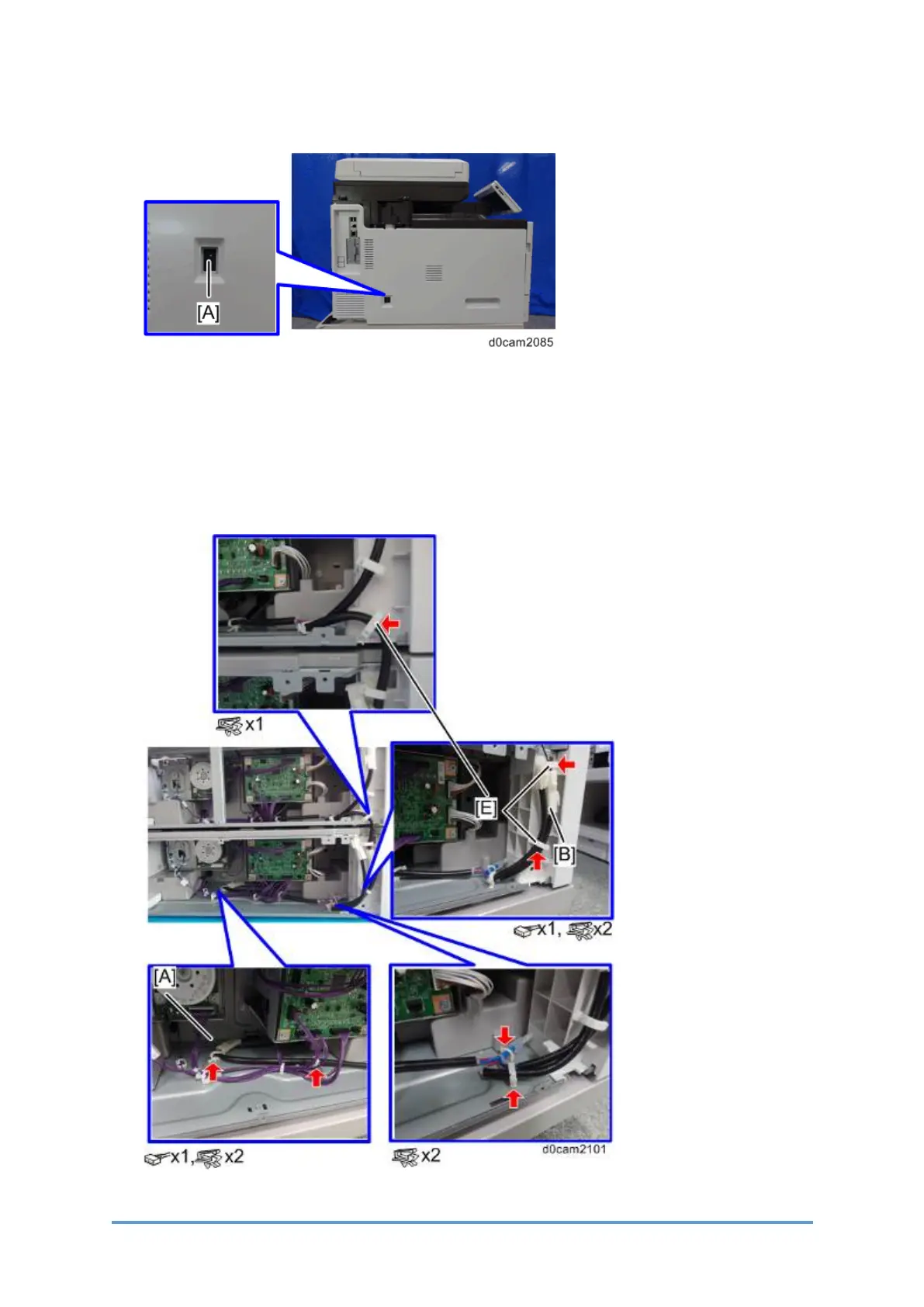 [A]

d0cam2085

x1

[E]

[B]

x1, x2

[A]

x1, x2

x2

d0cam2101