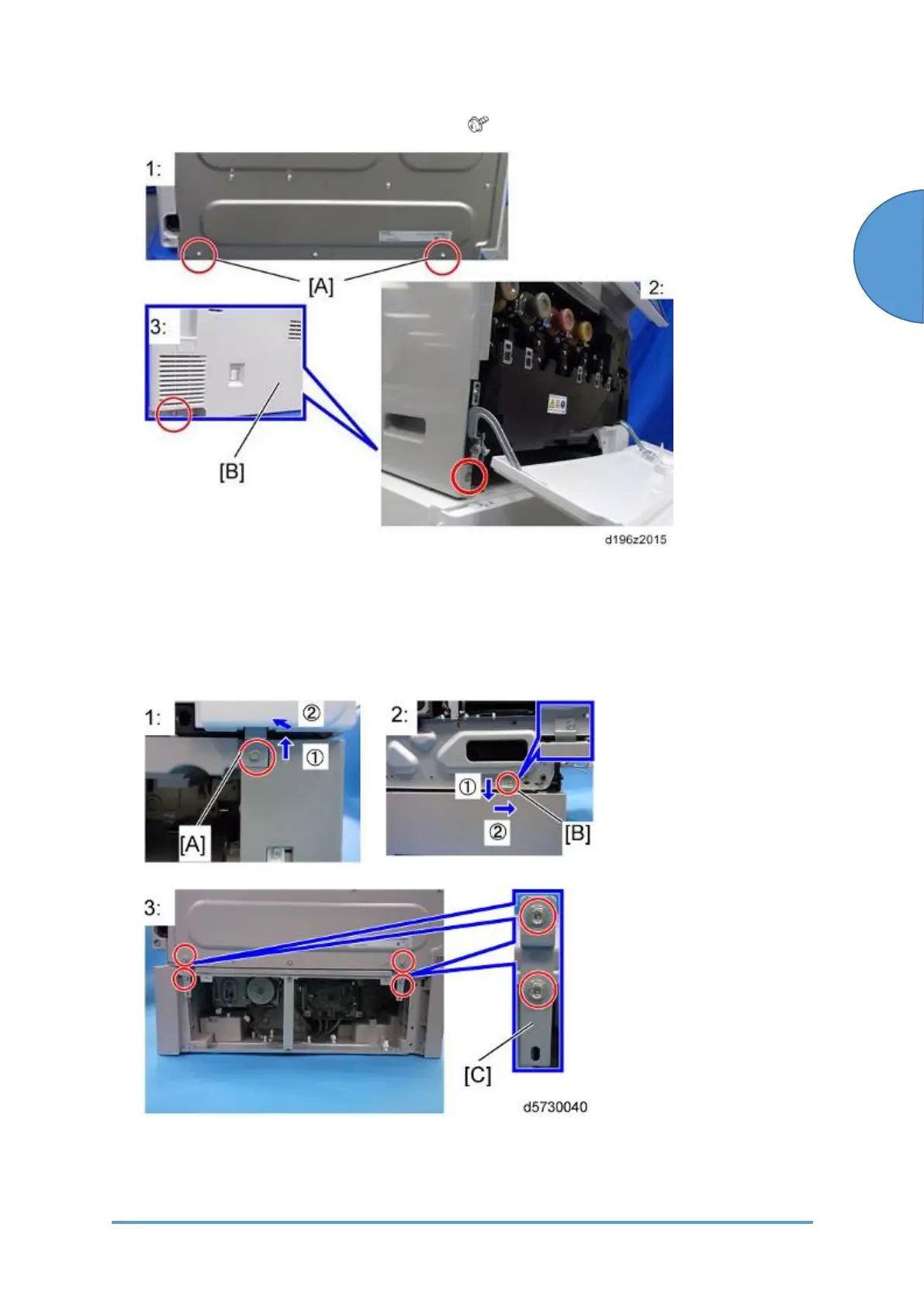 1:

[A]

2:

3:

[B]

d196z2015

1:

②

①

[A]

2:

①

②

[B]

3:

[C]

d5730040