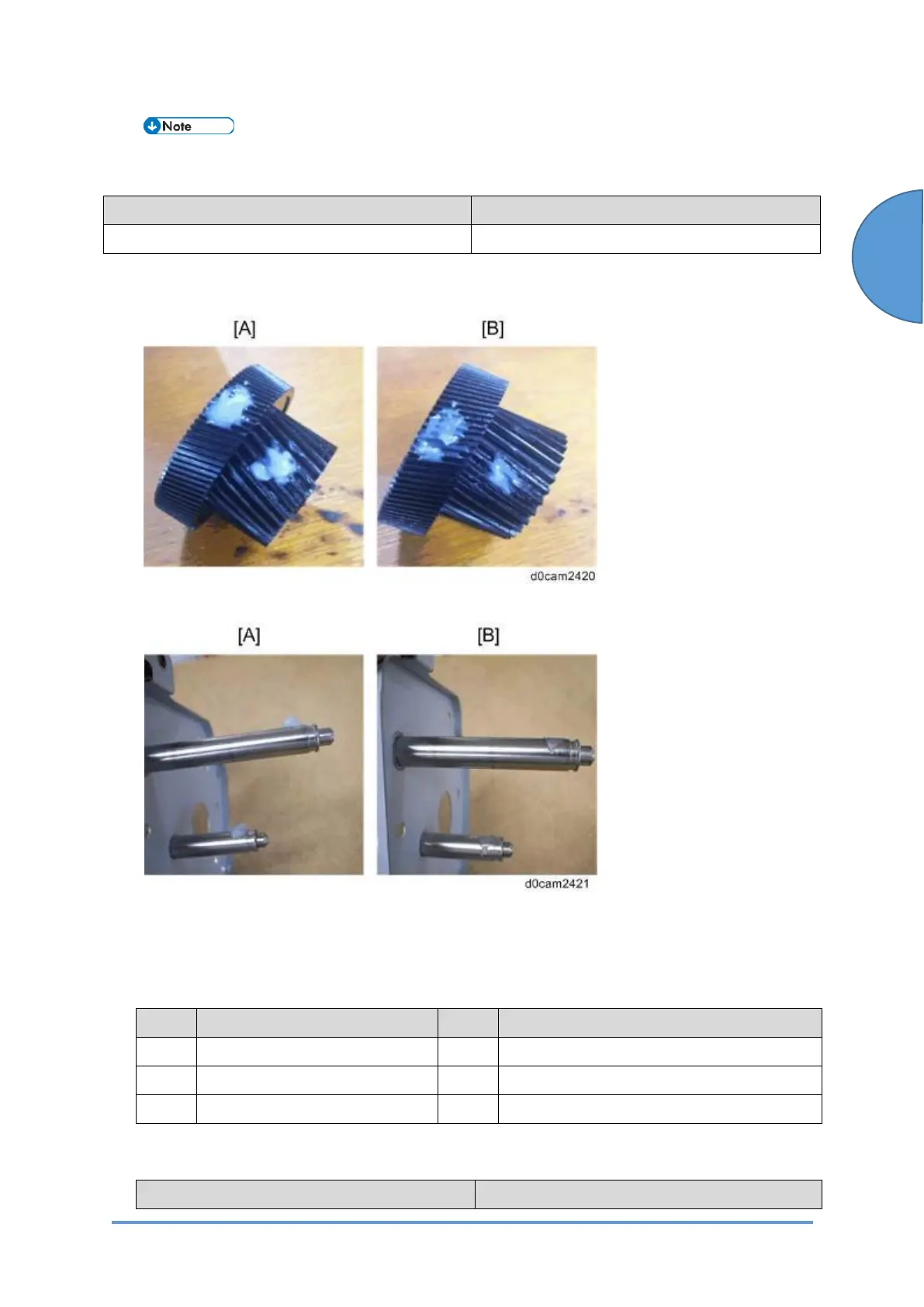 Note

[A]

[B]

d0cam2420

[A]

[B]

d0cam2421