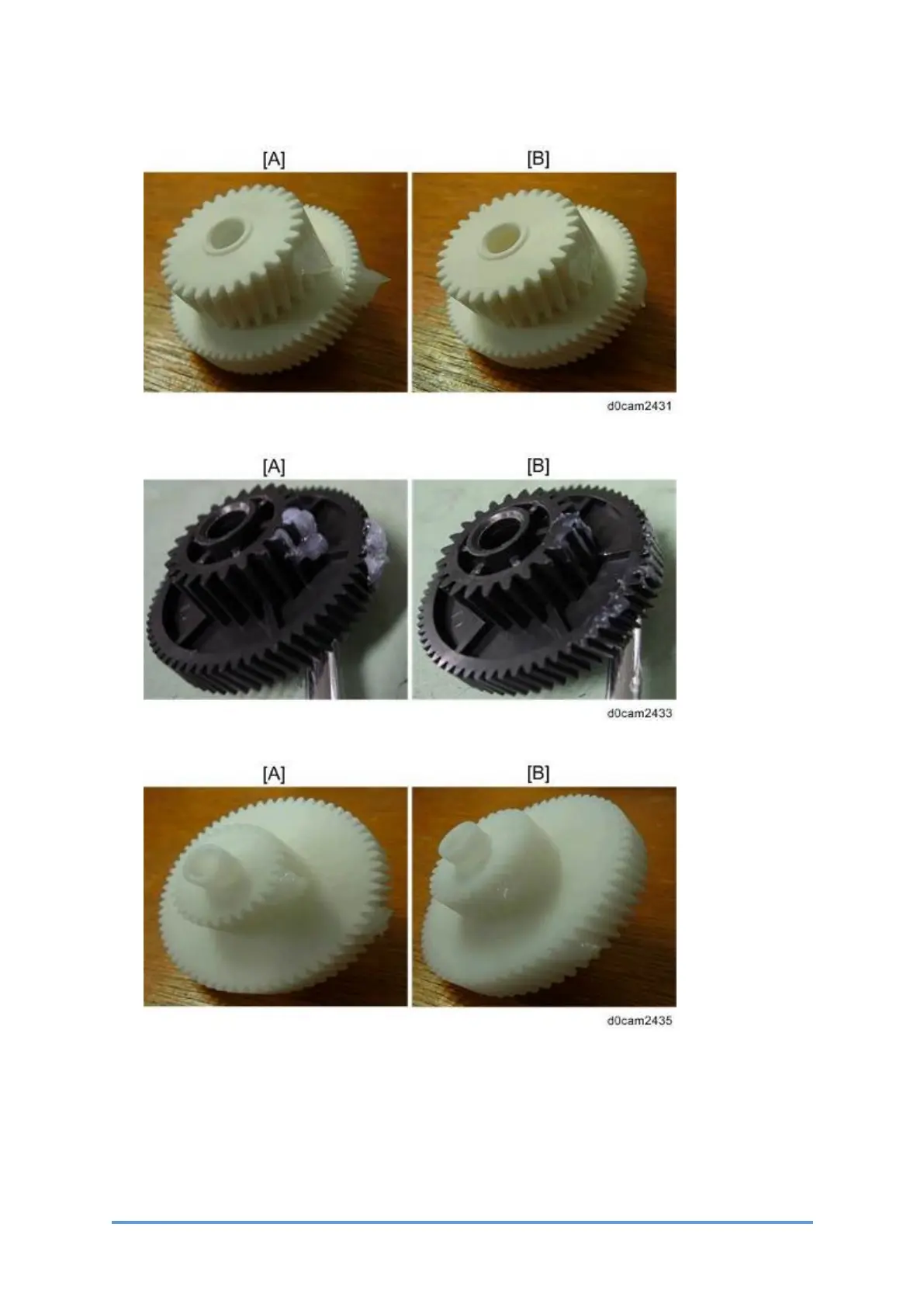 [A]

[B]

d0cam2431

[A]

[B]

d0cam2433

[A]

[B]

d0cam2435