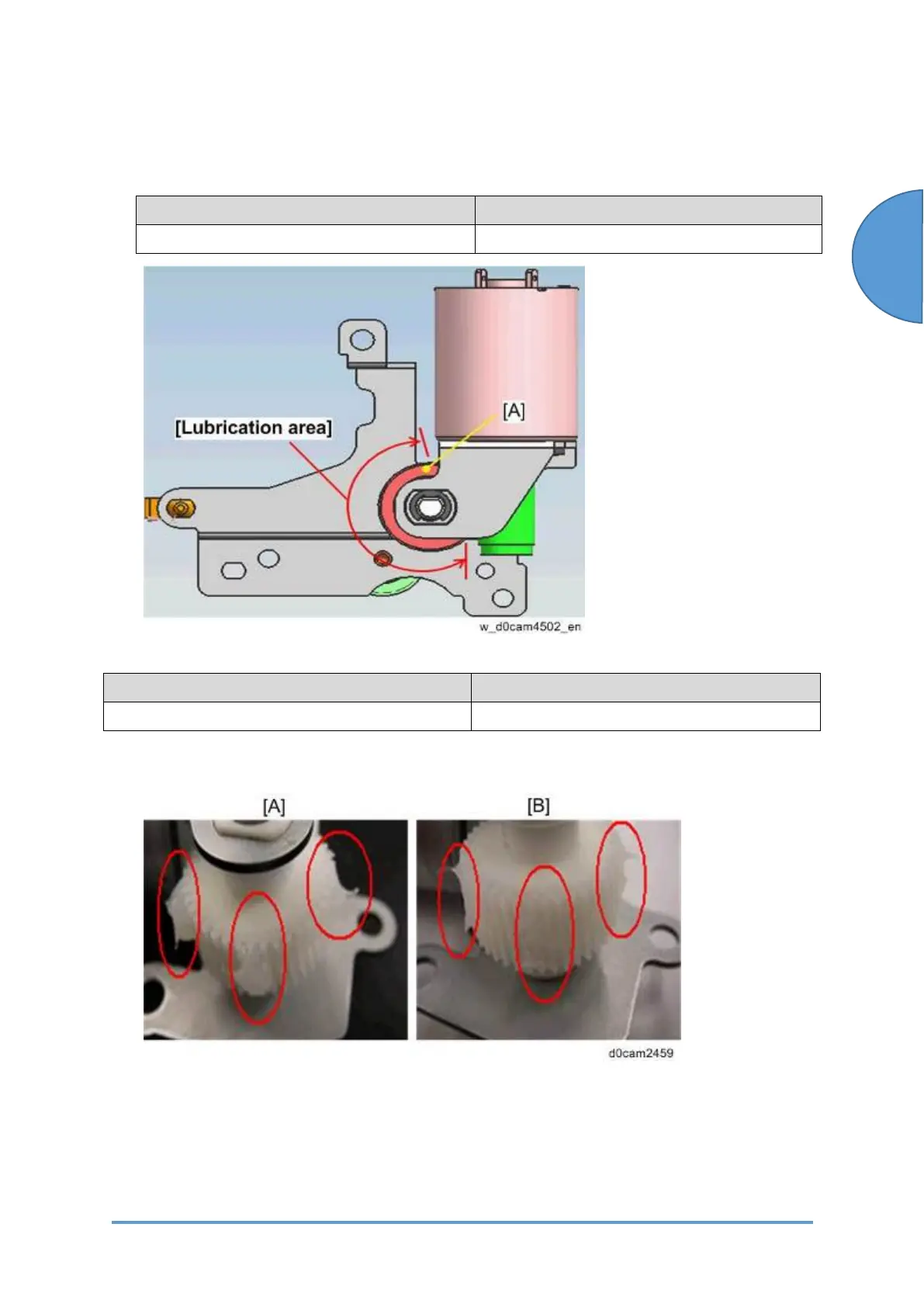 [Lubrication area]

[A]

w_d0cam4502_en

[A]

[B]

d0cam2459