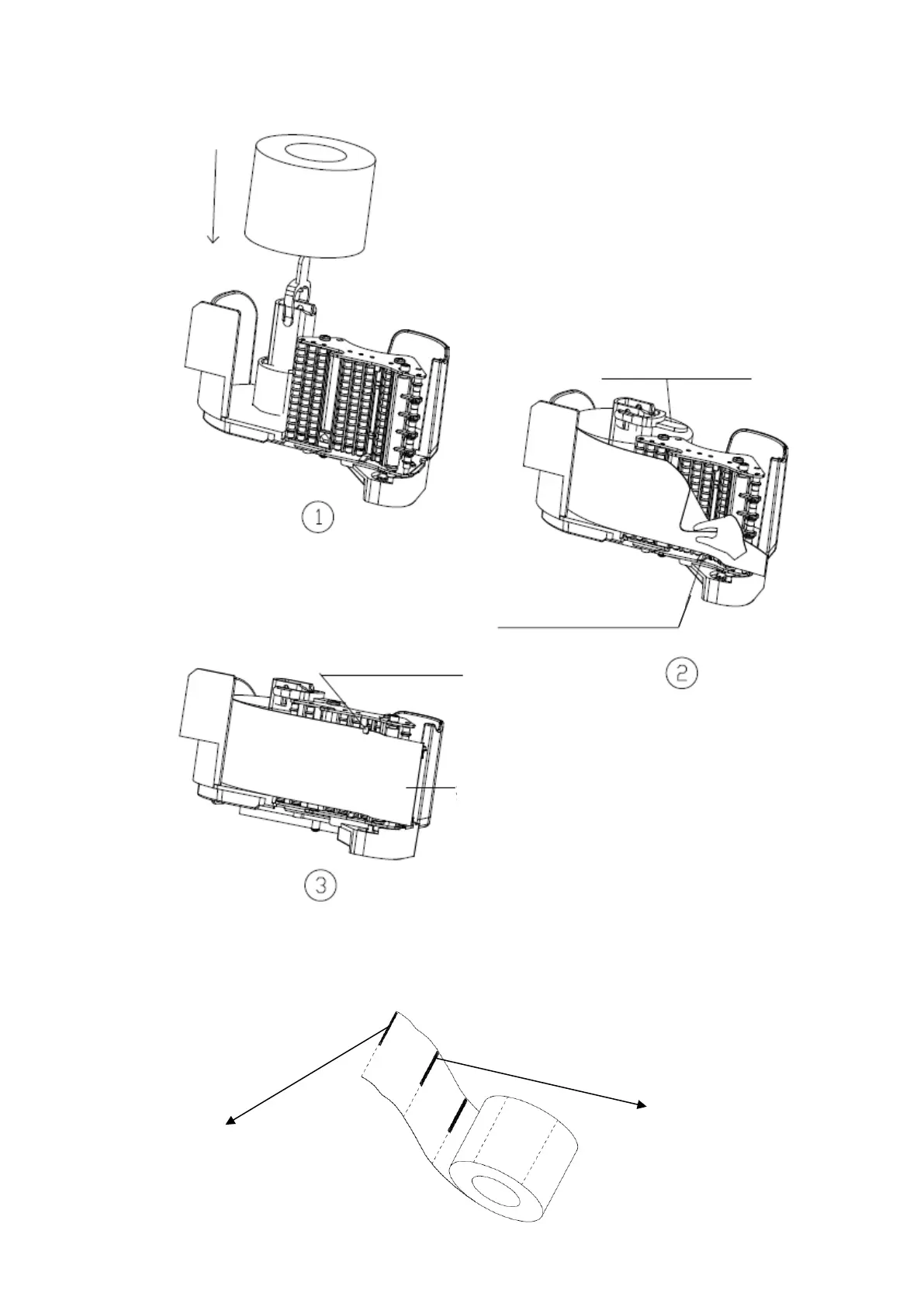 ①

②

③