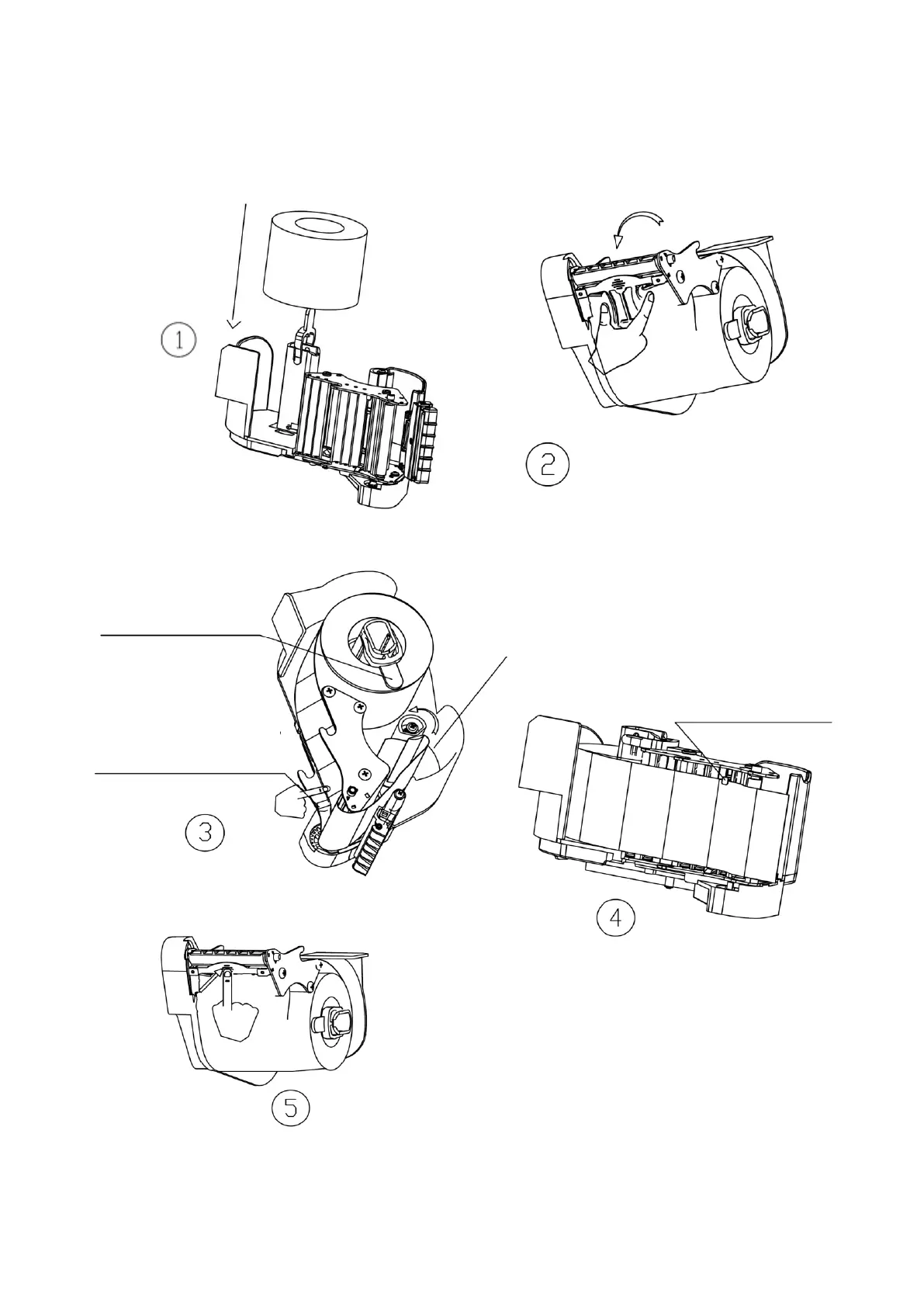 1

2

3

4

5