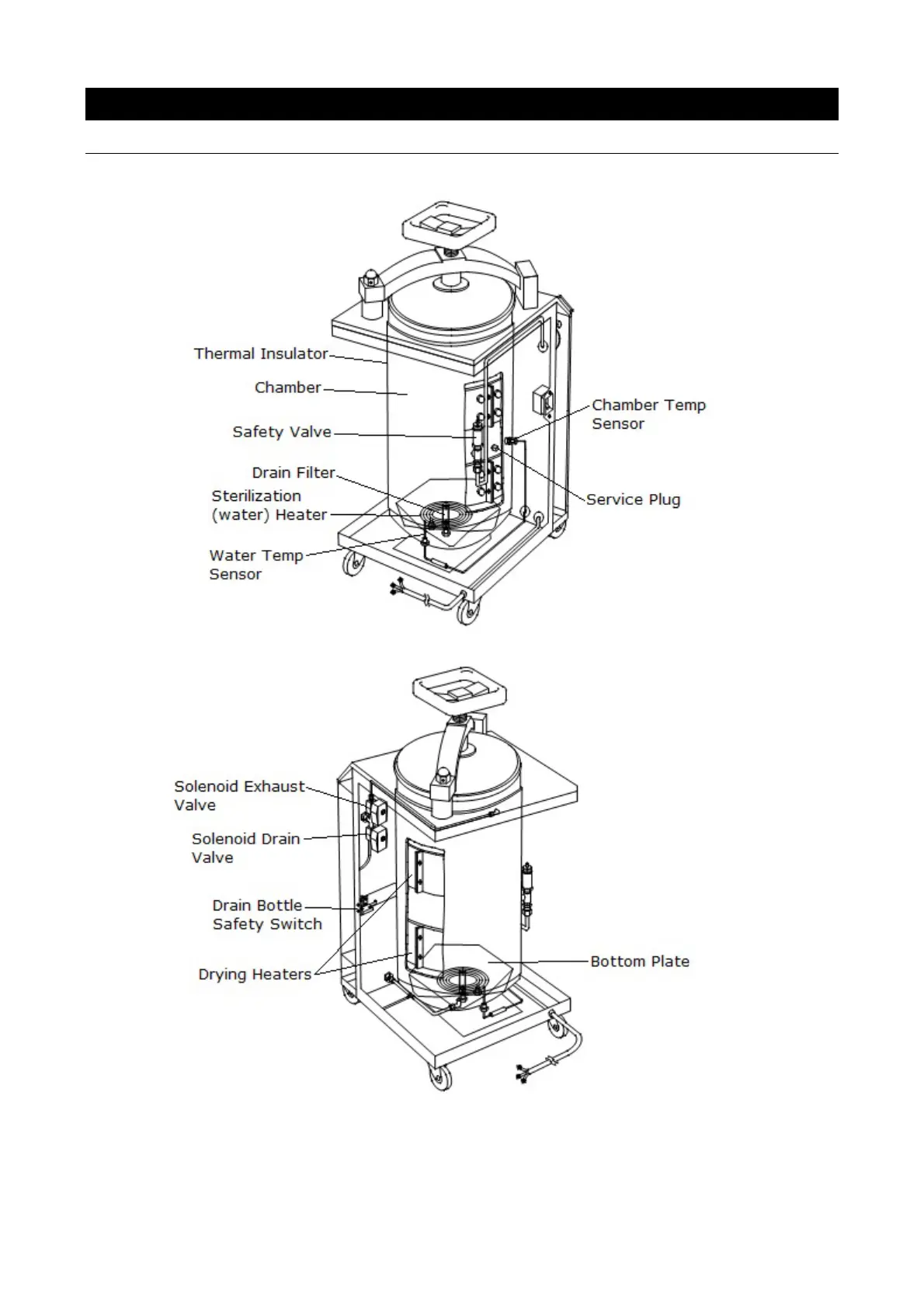 Thermal Insulator
Chamber
Safety Valve
Drain Filter
Sterilization (water) Heater
Water Temp Sensor
Chamber Temp Sensor
Service Plug

Solenoid Exhaust Valve
Solenoid Drain Valve
Drain Bottle Safety Switch
Drying Heaters
Bottom Plate