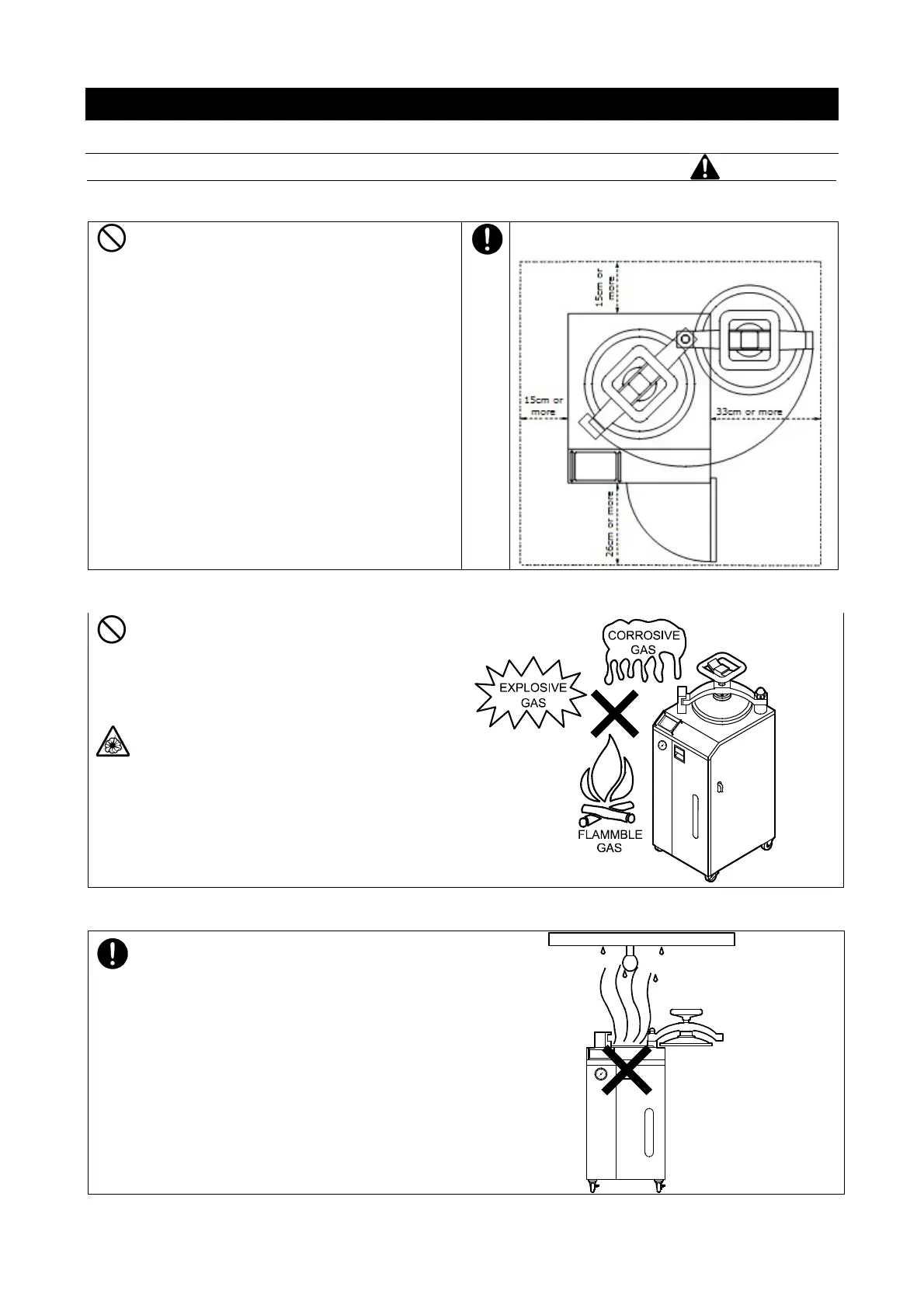 15cm or more

15cm or more

33cm or more

26cm or more

CORROSIVE GAS

EXPLOSIVE GAS

FLAMMBLE GAS