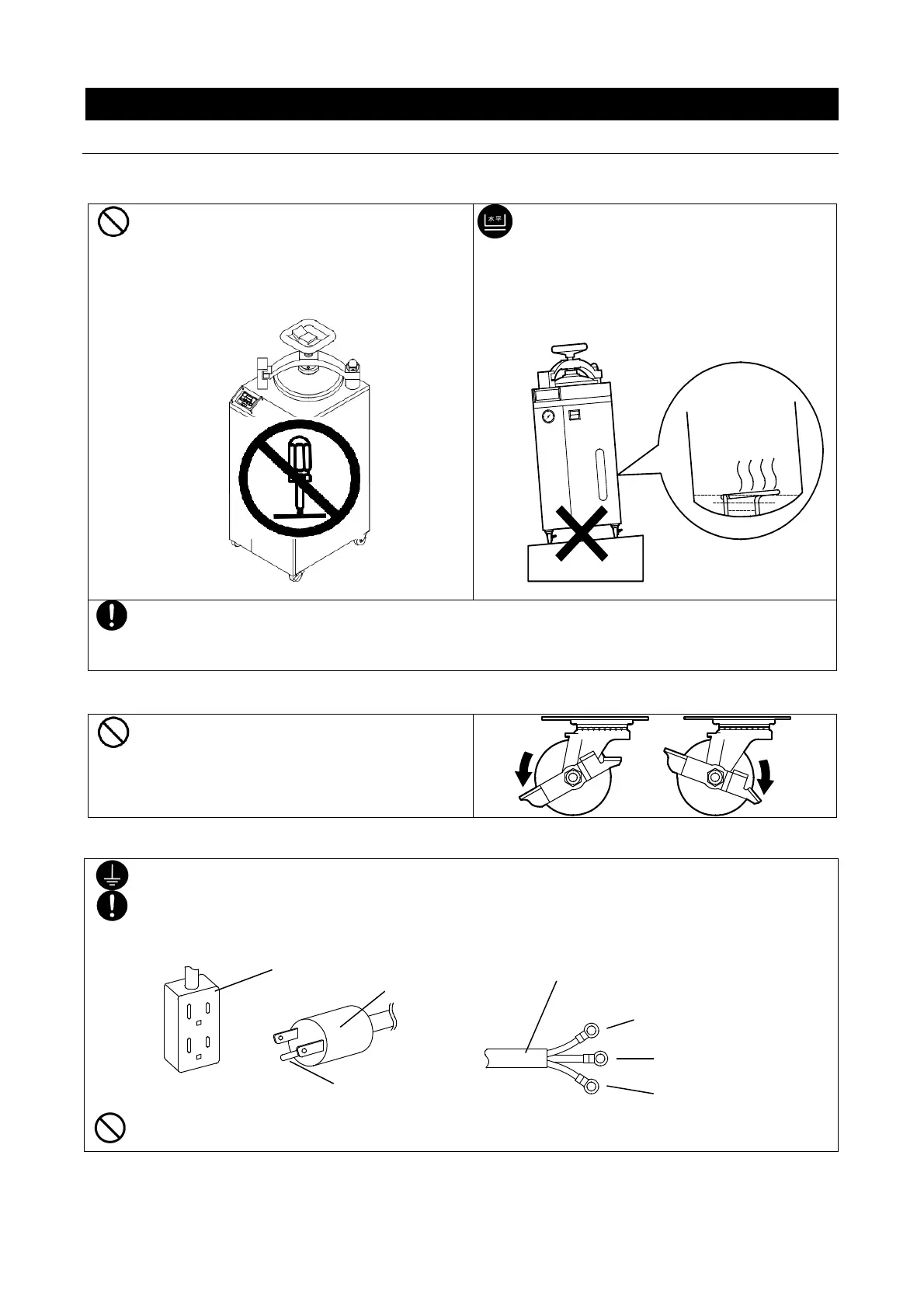 水平