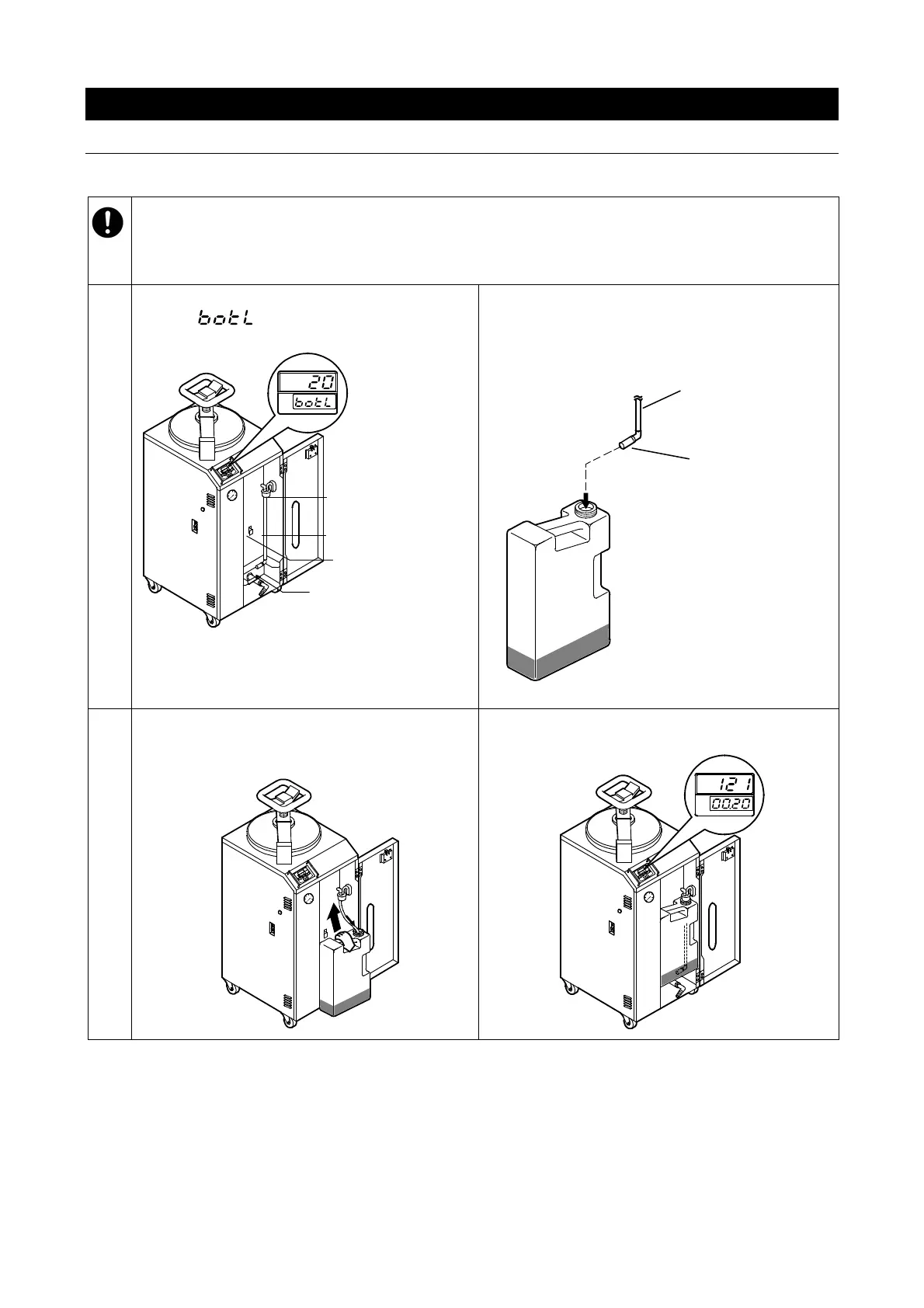 botL

20
botL

121
00.20