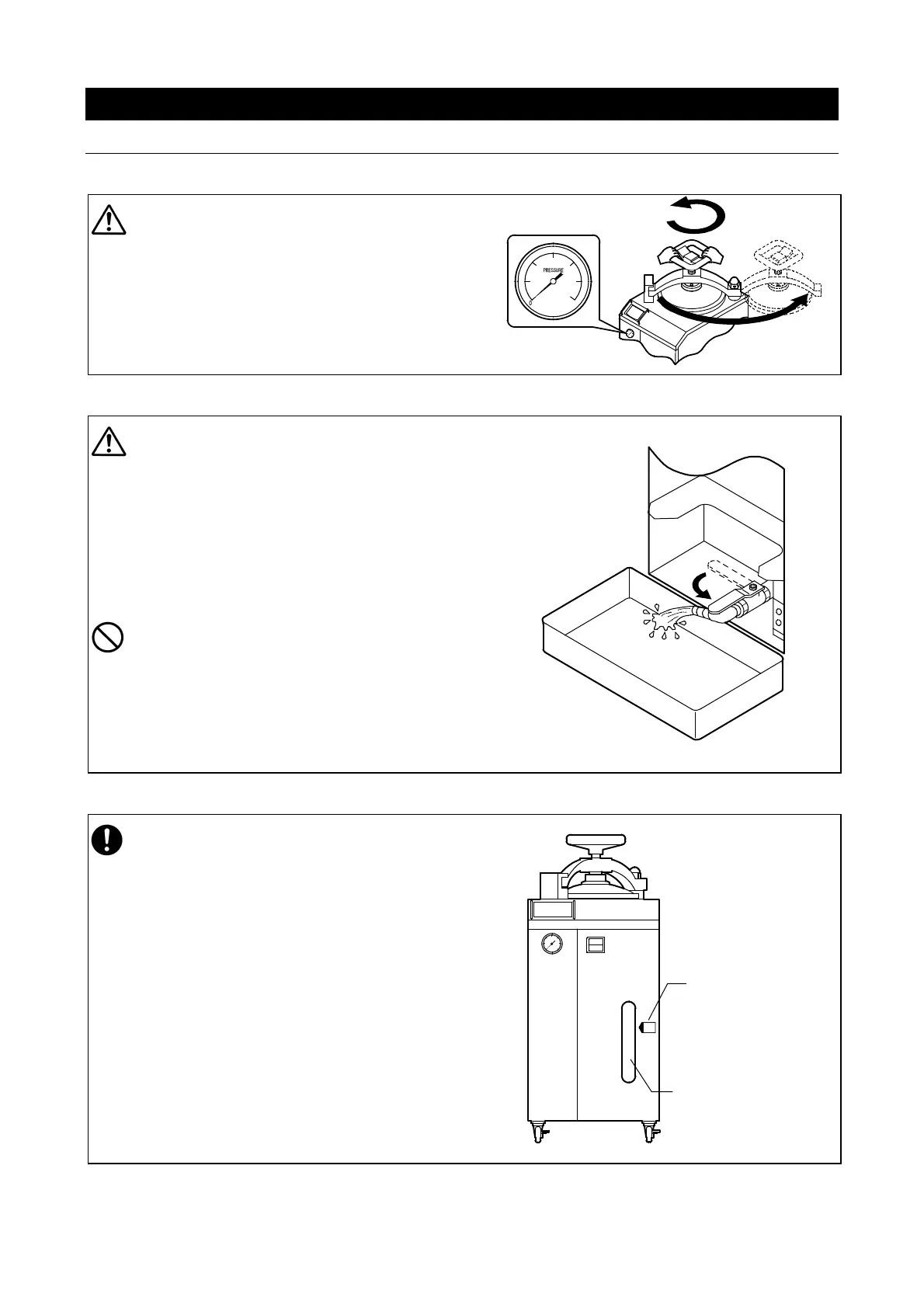 PRESSURE