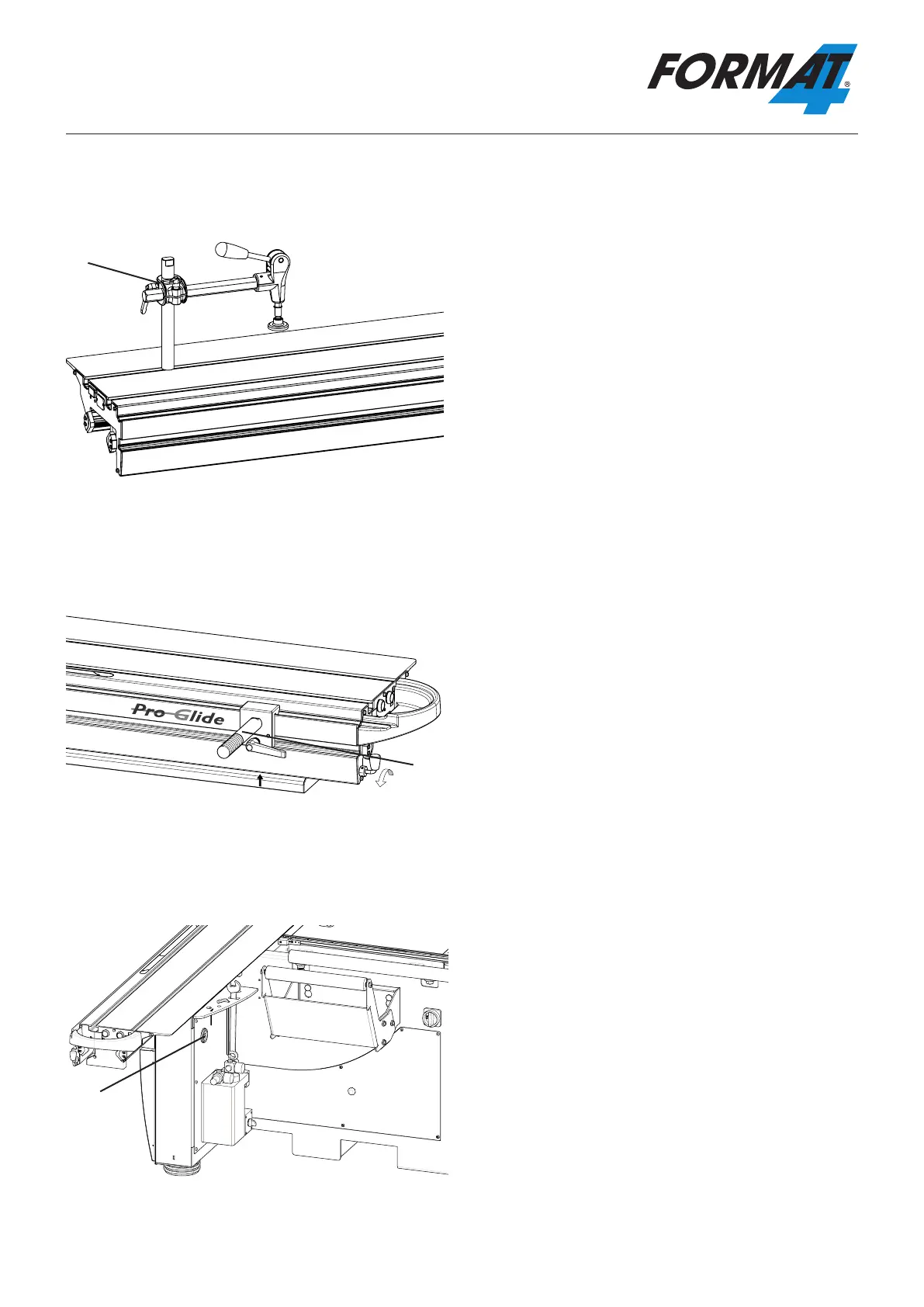 FORMAT 4®

Pro-Glide