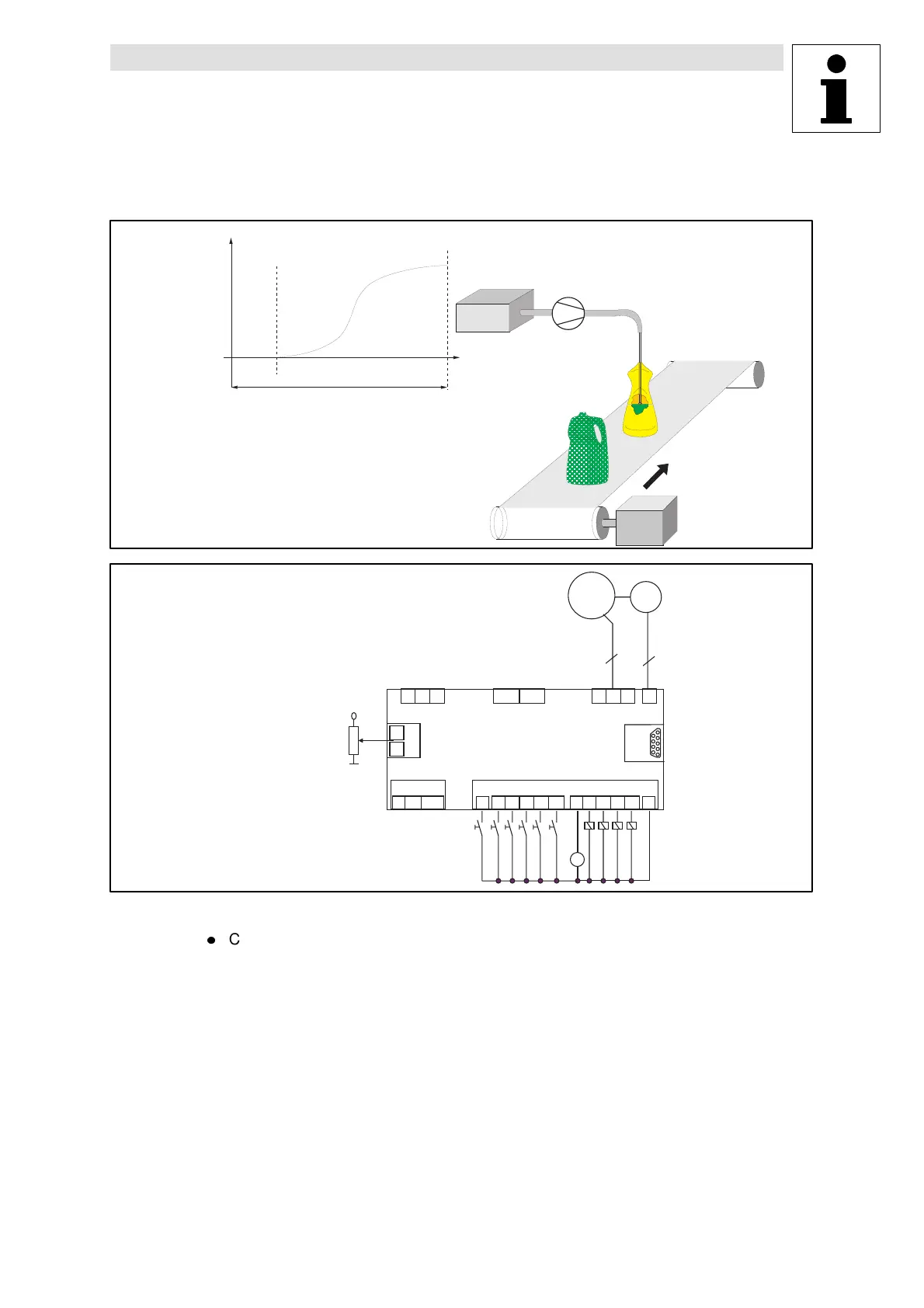 C