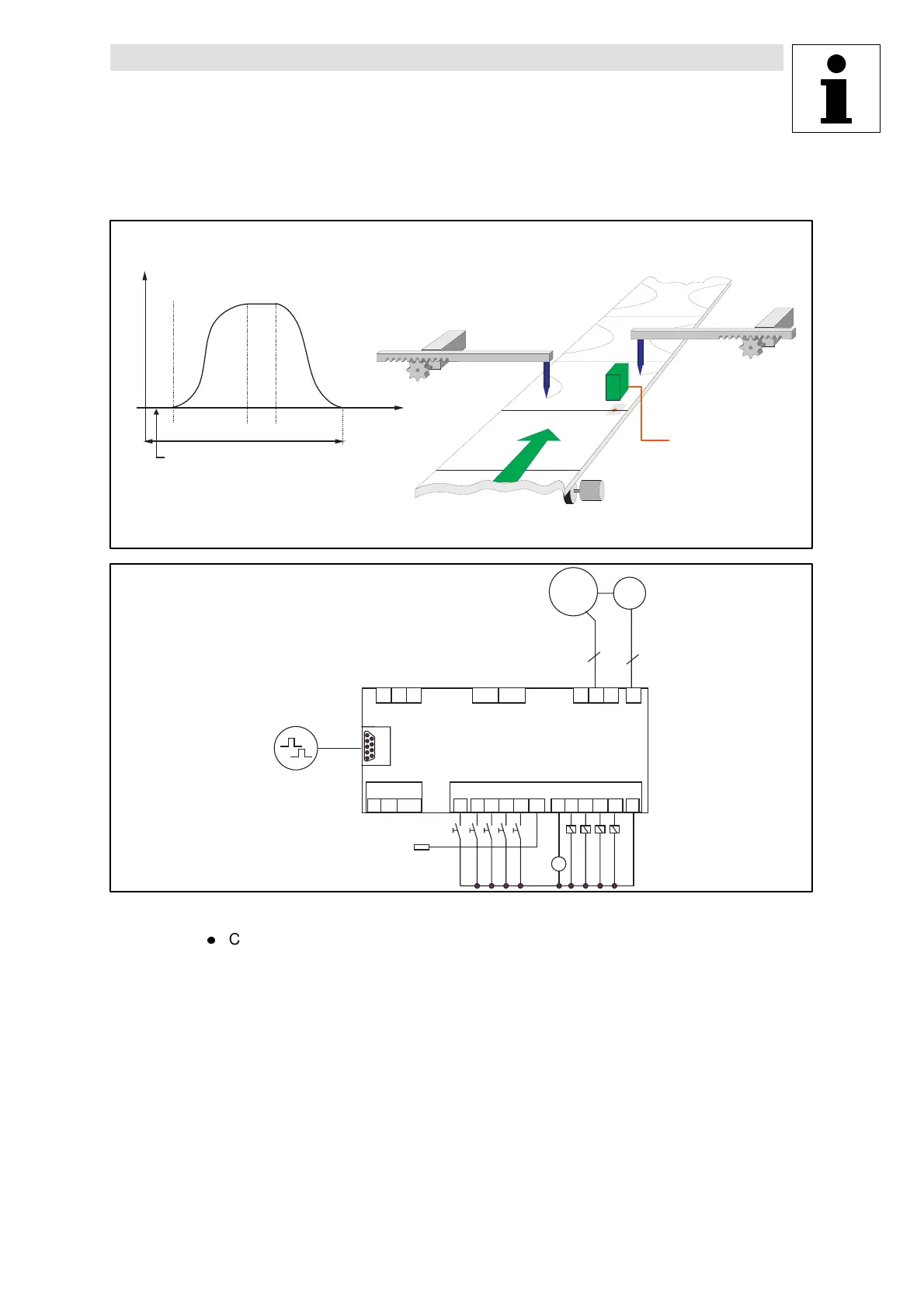 C