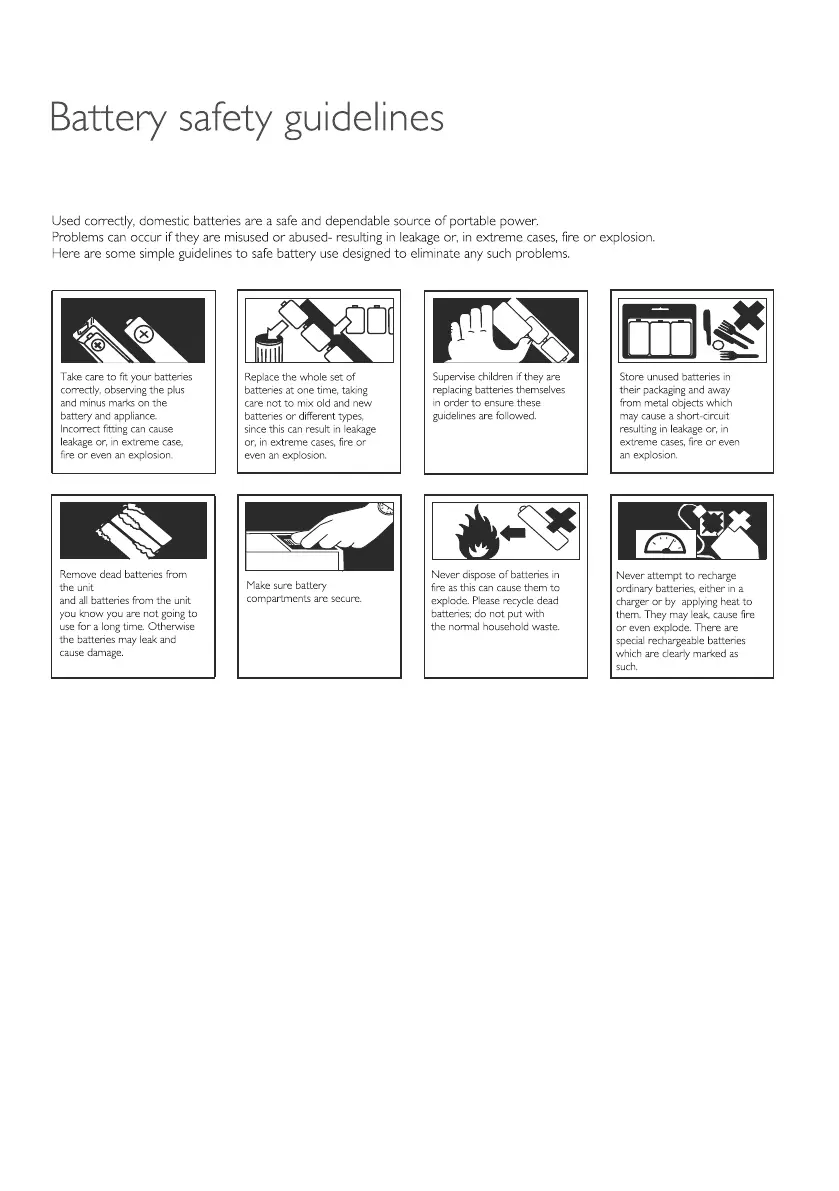 Battery safety guidelines

Used correctly, domestic batteries are a safe and dependable source of portable power.
Problems can occur if they are misused or abused- resulting in leakage or, in extreme cases, fire or explosion.
Here are some simple guidelines to safe battery use designed to eliminate any such problems.

Take care to fit your batteries correctly, observing the plus and minus marks on the battery and appliance. Incorrect fitting can cause leakage or, in extreme case, fire or even an explosion.

Replace the whole set of batteries at one time, taking care not to mix old and new batteries or different types, since this can result in leakage or, in extreme cases, fire or even an explosion.

Supervise children if they are replacing batteries themselves in order to ensure these guidelines are followed.

Store unused batteries in their packaging and away from metal objects which may cause a short-circuit resulting in leakage or, in extreme cases, fire or even an explosion.

Remove dead batteries from the unit
and all batteries from the unit you know you are not going to use for a long time. Otherwise the batteries may leak and cause damage.

Make sure battery compartments are secure.

Never dispose of batteries in fire as this can cause them to explode. Please recycle dead batteries; do not put with the normal household waste.

Never attempt to recharge ordinary batteries, either in a charger or by applying heat to them. They may leak, cause fire or even explode. There are special rechargeable batteries which are clearly marked as such.