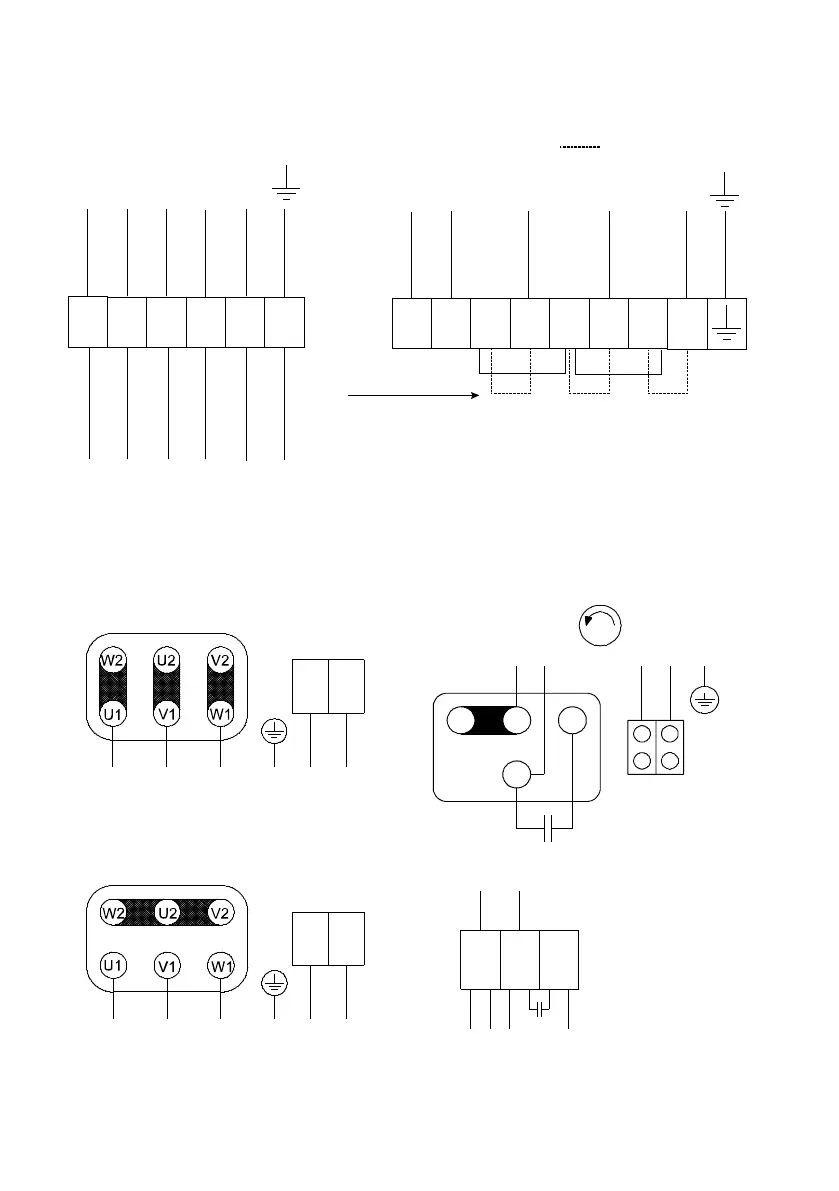 W2 U2 V2
U1 V1 W1

W2 U2 V2
U1 V1 W1