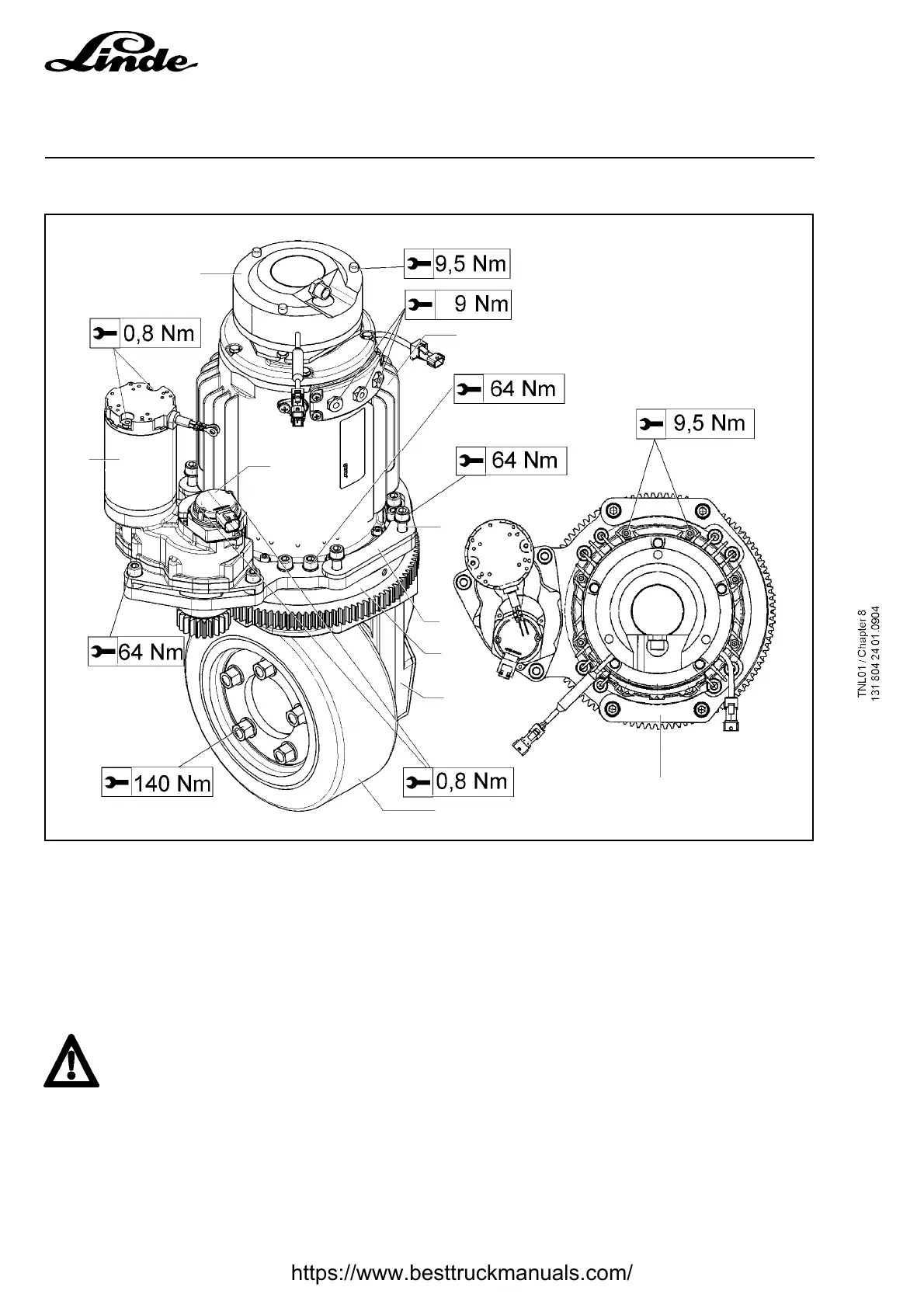 Linde

9,5 Nm

9 Nm

0,8 Nm

64 Nm

9,5 Nm

64 Nm

64 Nm

140 Nm

0,8 Nm

TNL01 / Chapter 8
131 804 24 01.0904

https://www.besttruckmanuals.com/