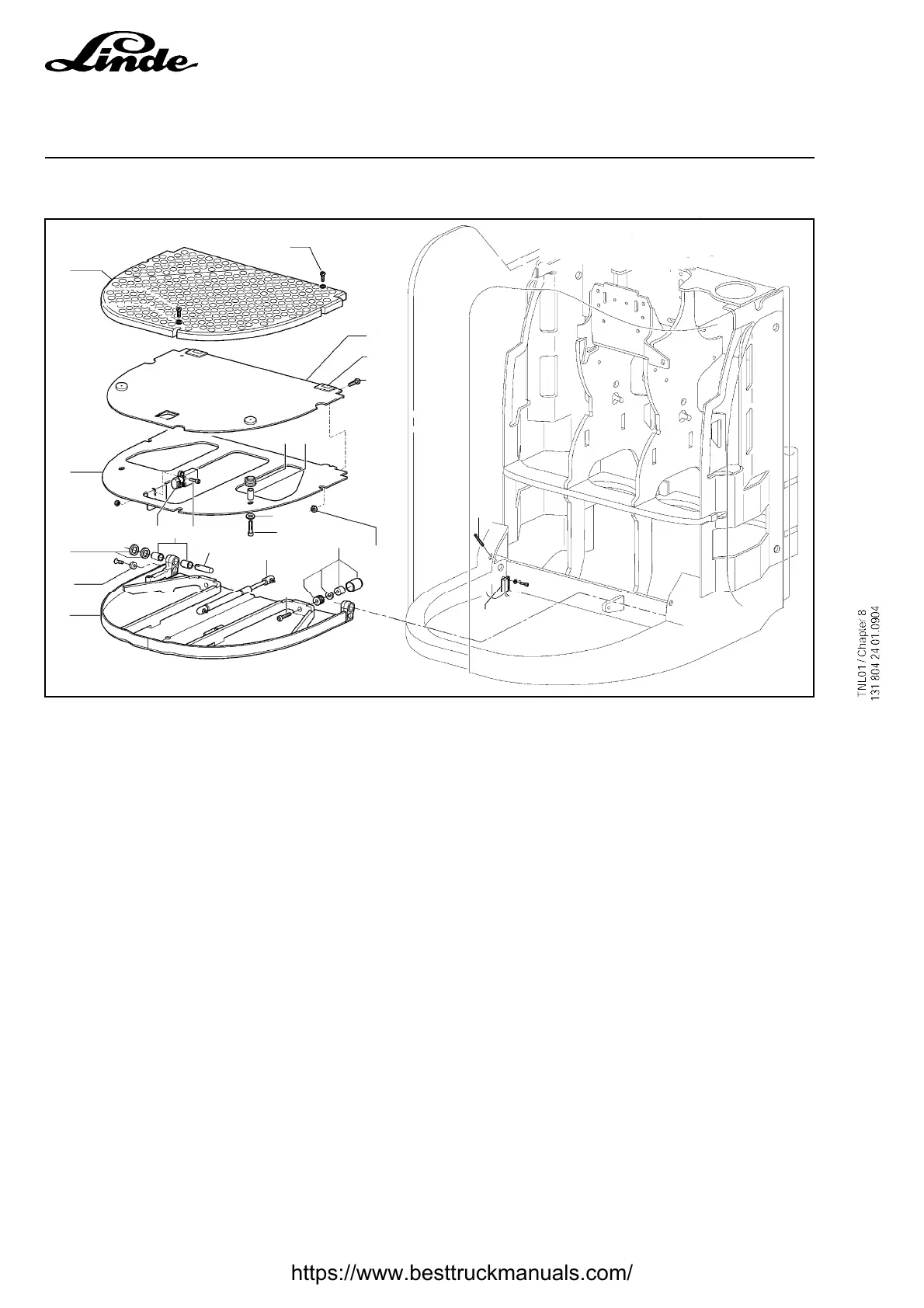 Linde

TNL01 / Chapter 8
131 804 24 01.0904

https://www.besttruckmanuals.com/