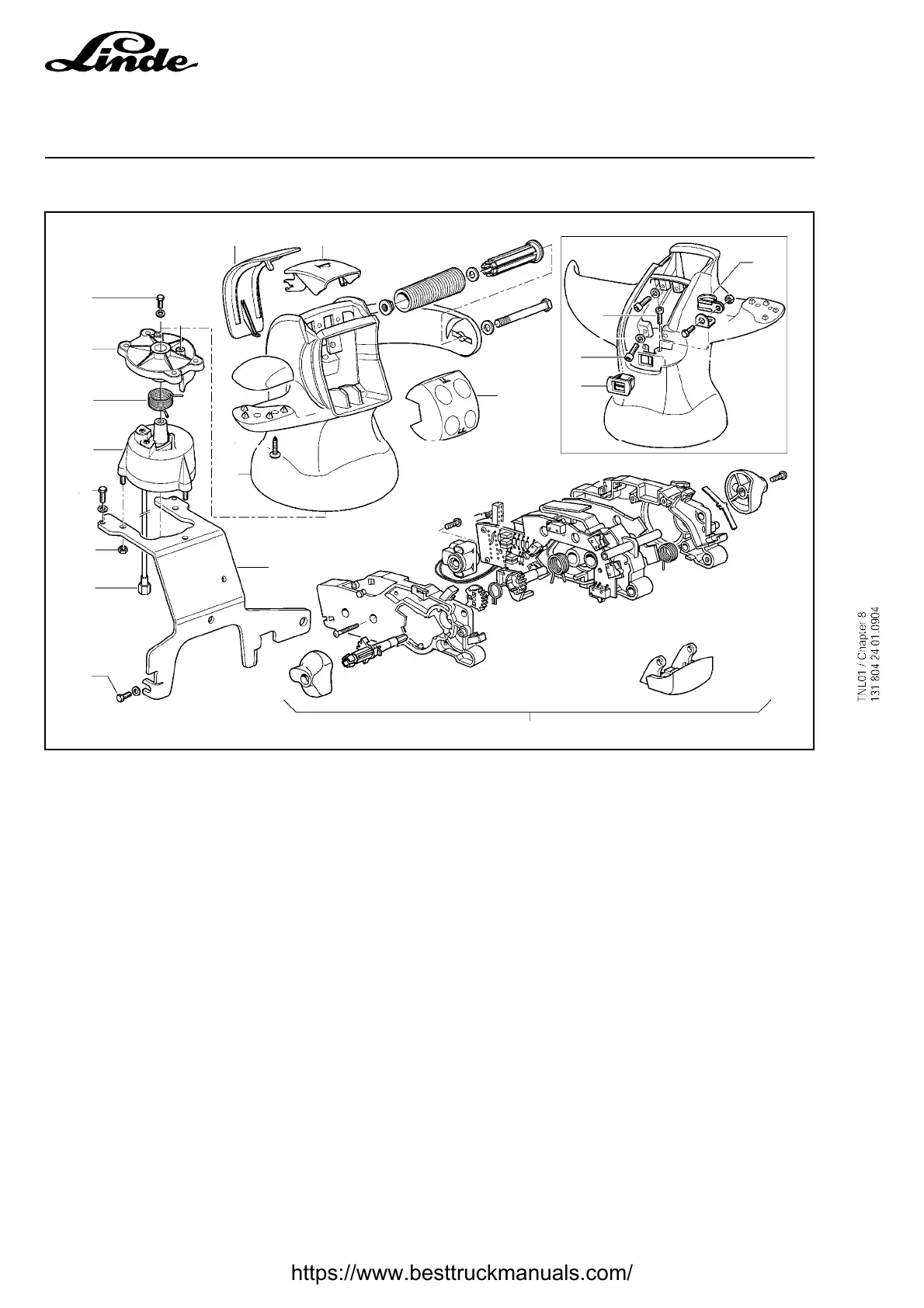 Linde

TNL01 / Chapter 8
131 804 24 01.0904

https://www.besttruckmanuals.com/