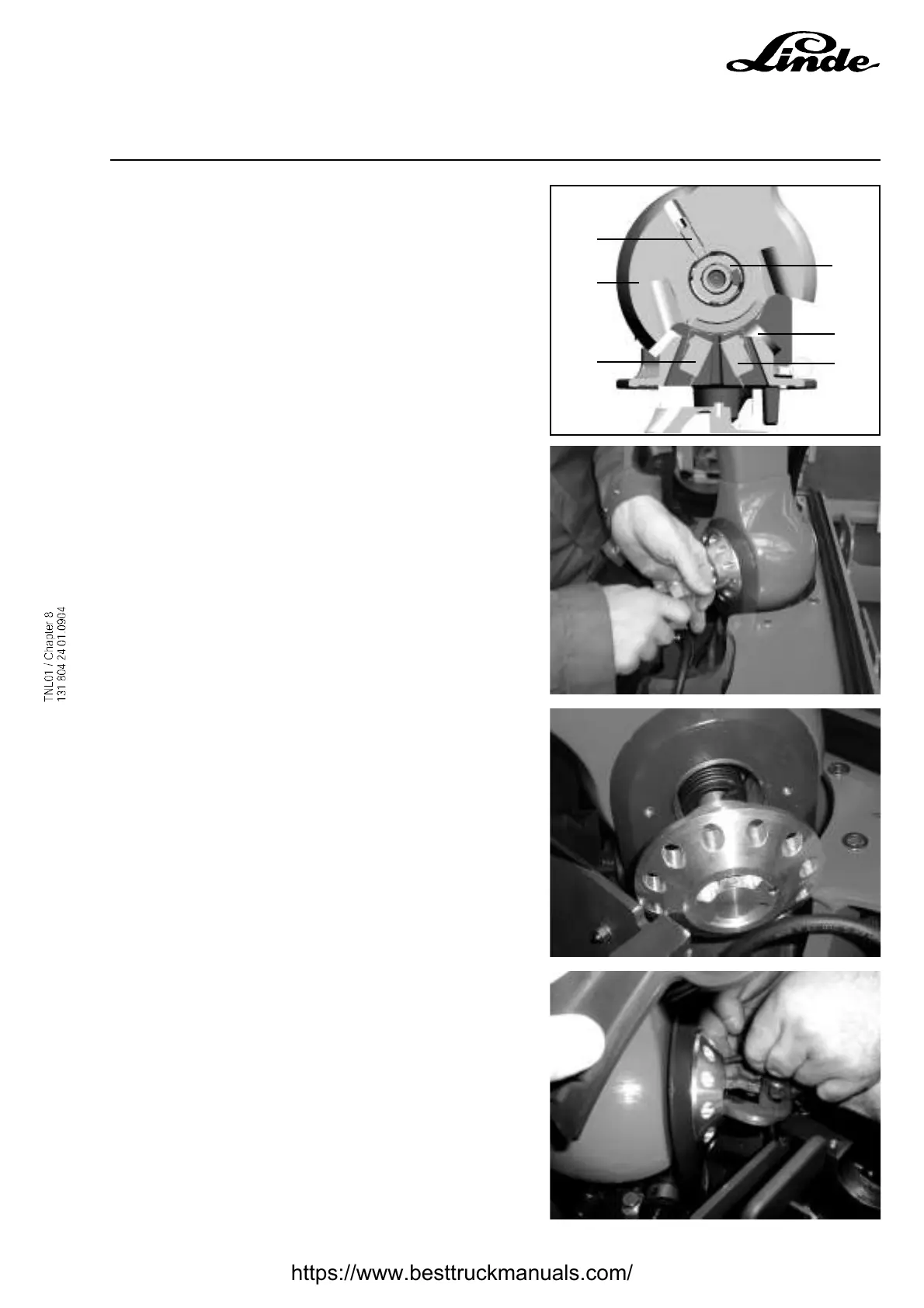 Linde

TNL01 / Chapter 8
131 804 24 01 0904

https://www.besttruckmanuals.com/