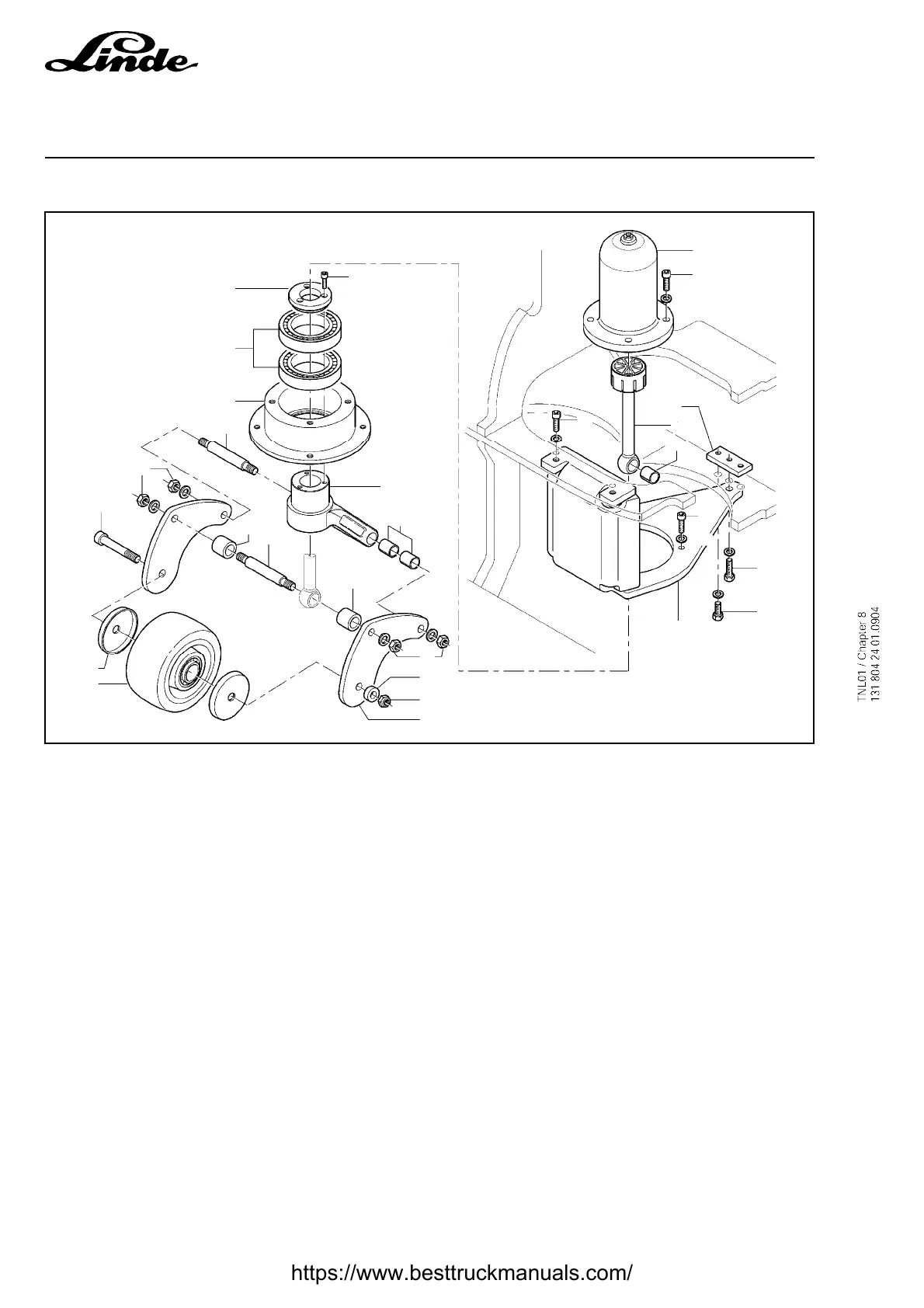 Linde

TNL01 / Chapter 8
131 804 24 01.0904

https://www.besttruckmanuals.com/