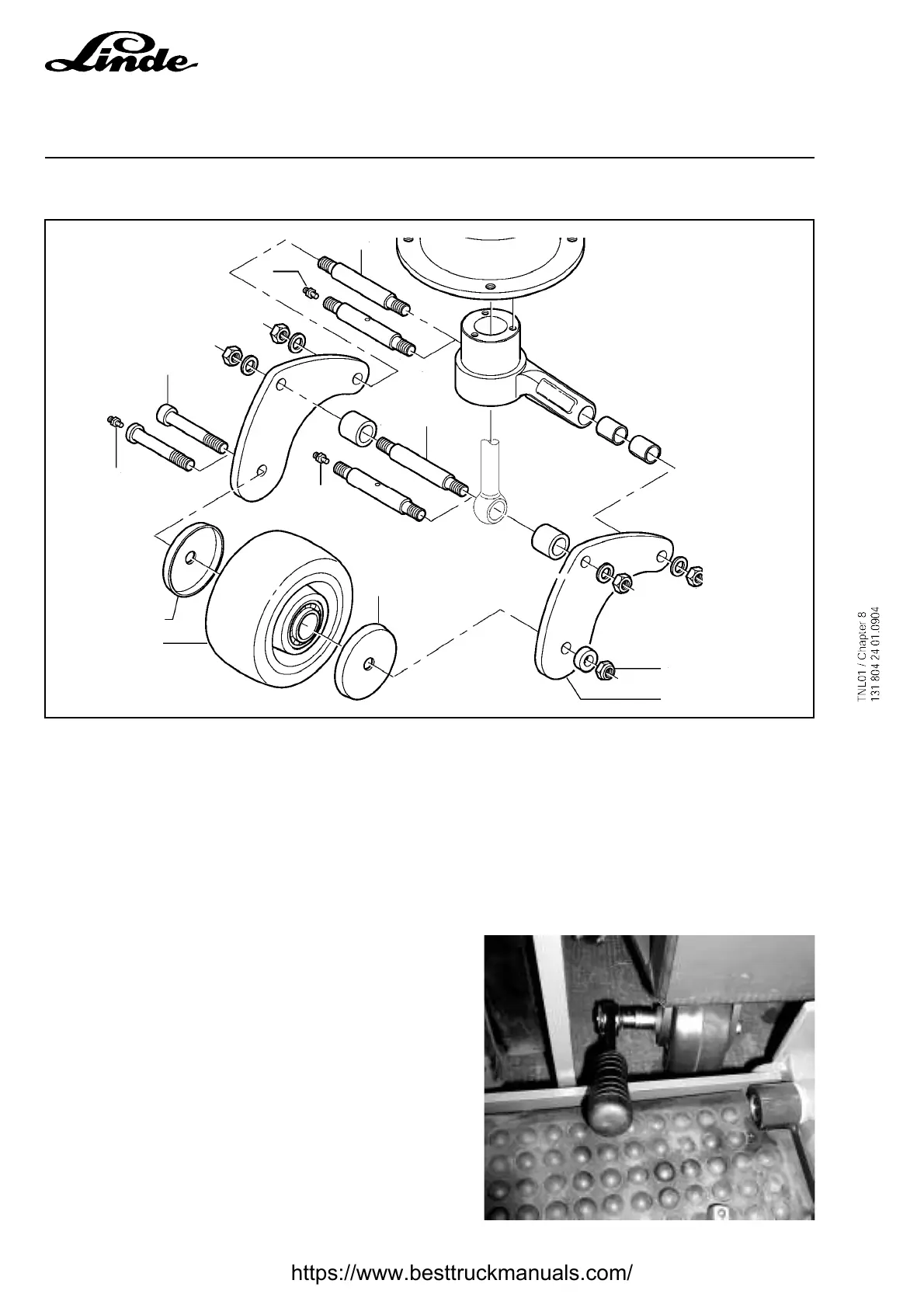 Linde

TNL01 / Chapter 8
131 804 24 01.0904

https://www.besttruckmanuals.com/