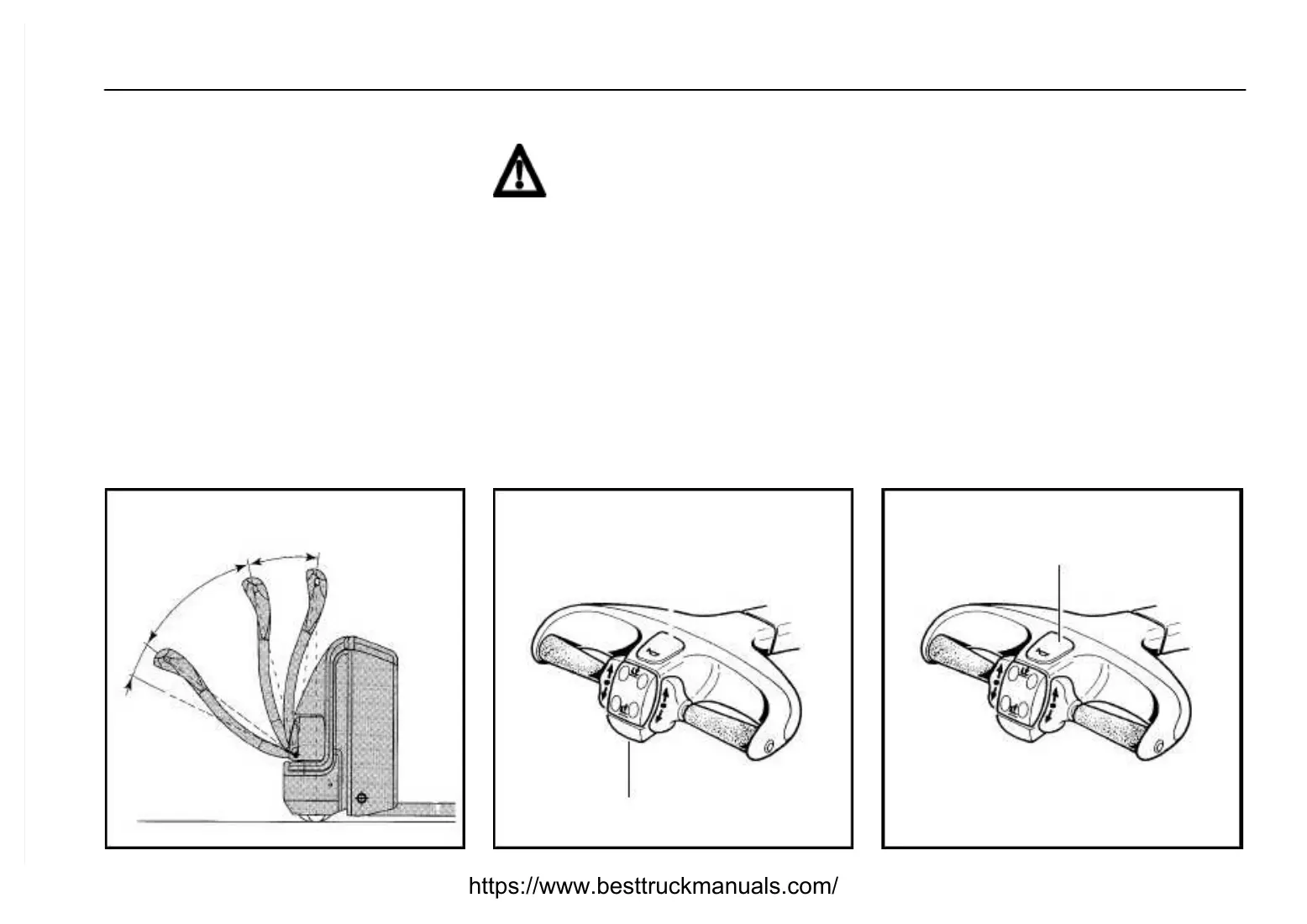 https://www.besttruckmanuals.com/