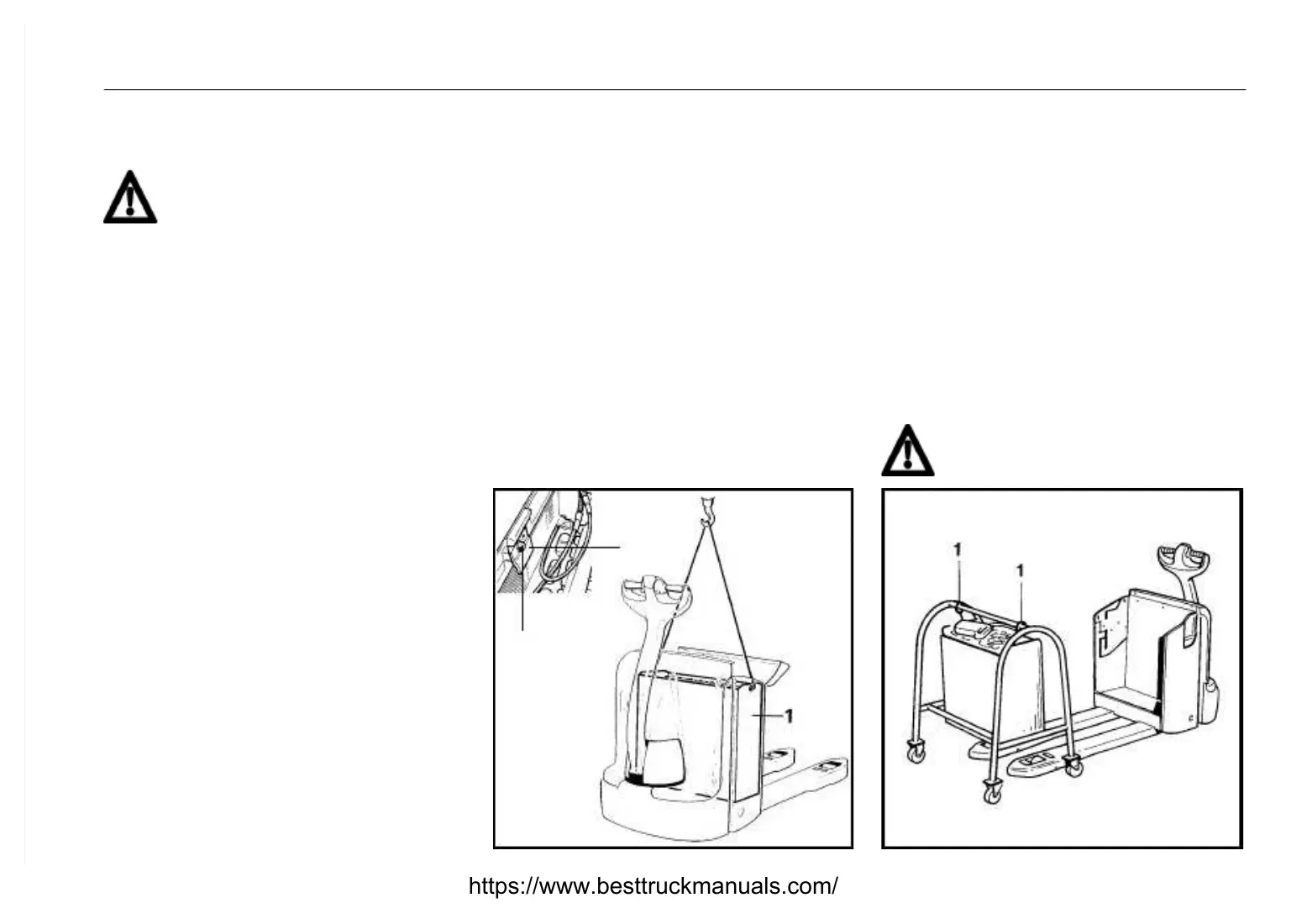 1

1

1

https://www.besttruckmanuals.com/