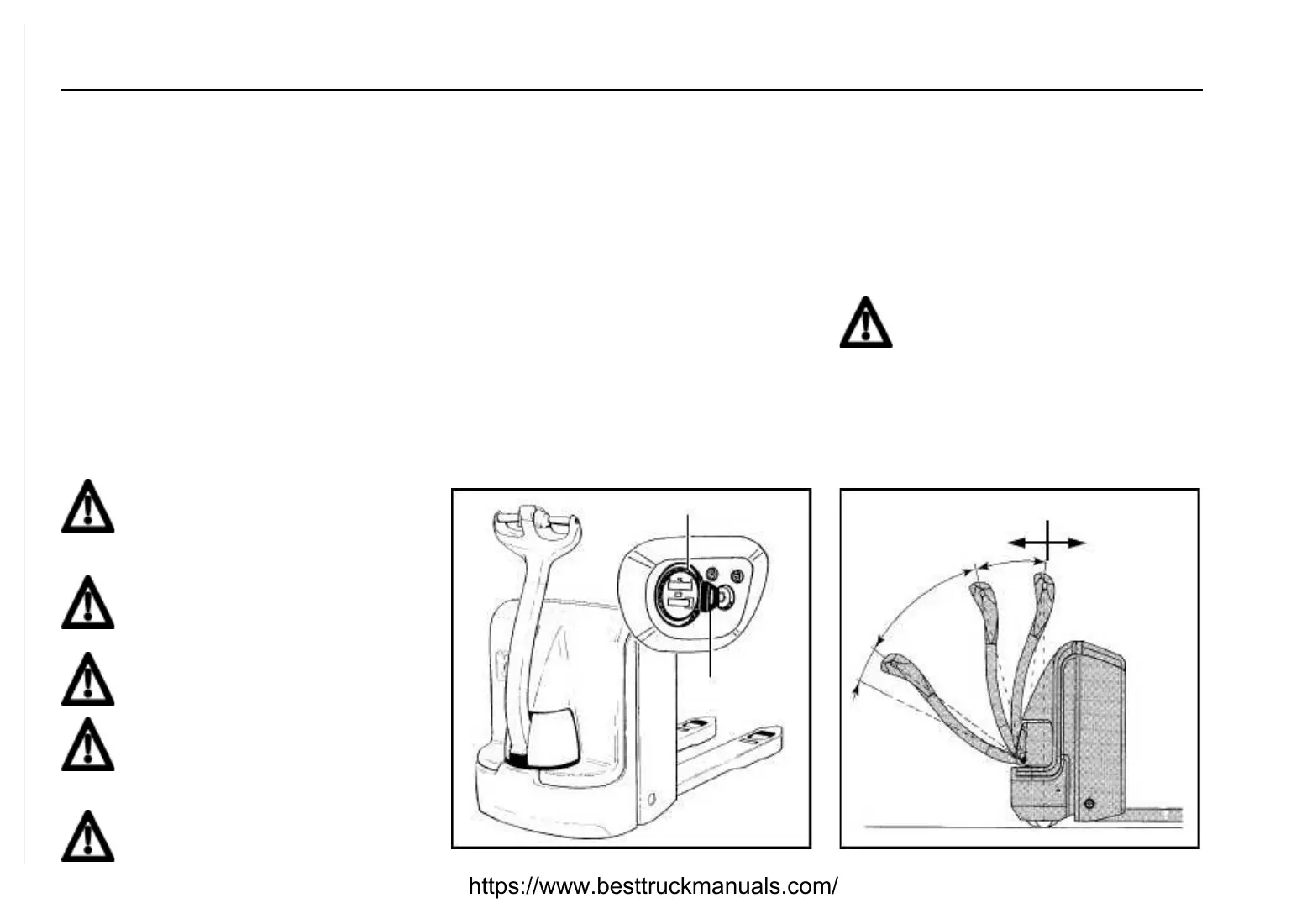 https://www.besttruckmanuals.com/