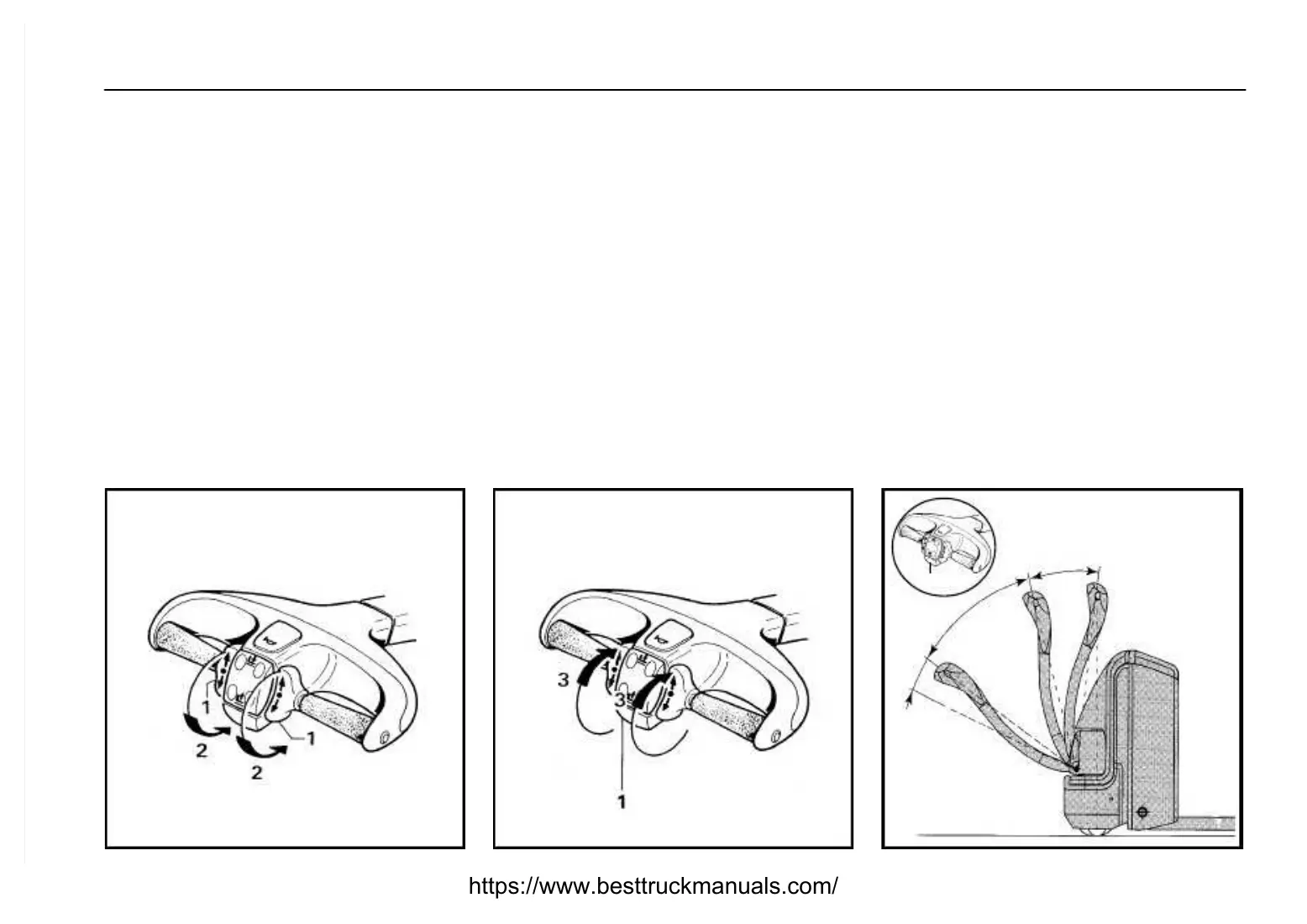 1
2
2
1

3
3
1

https://www.besttruckmanuals.com/