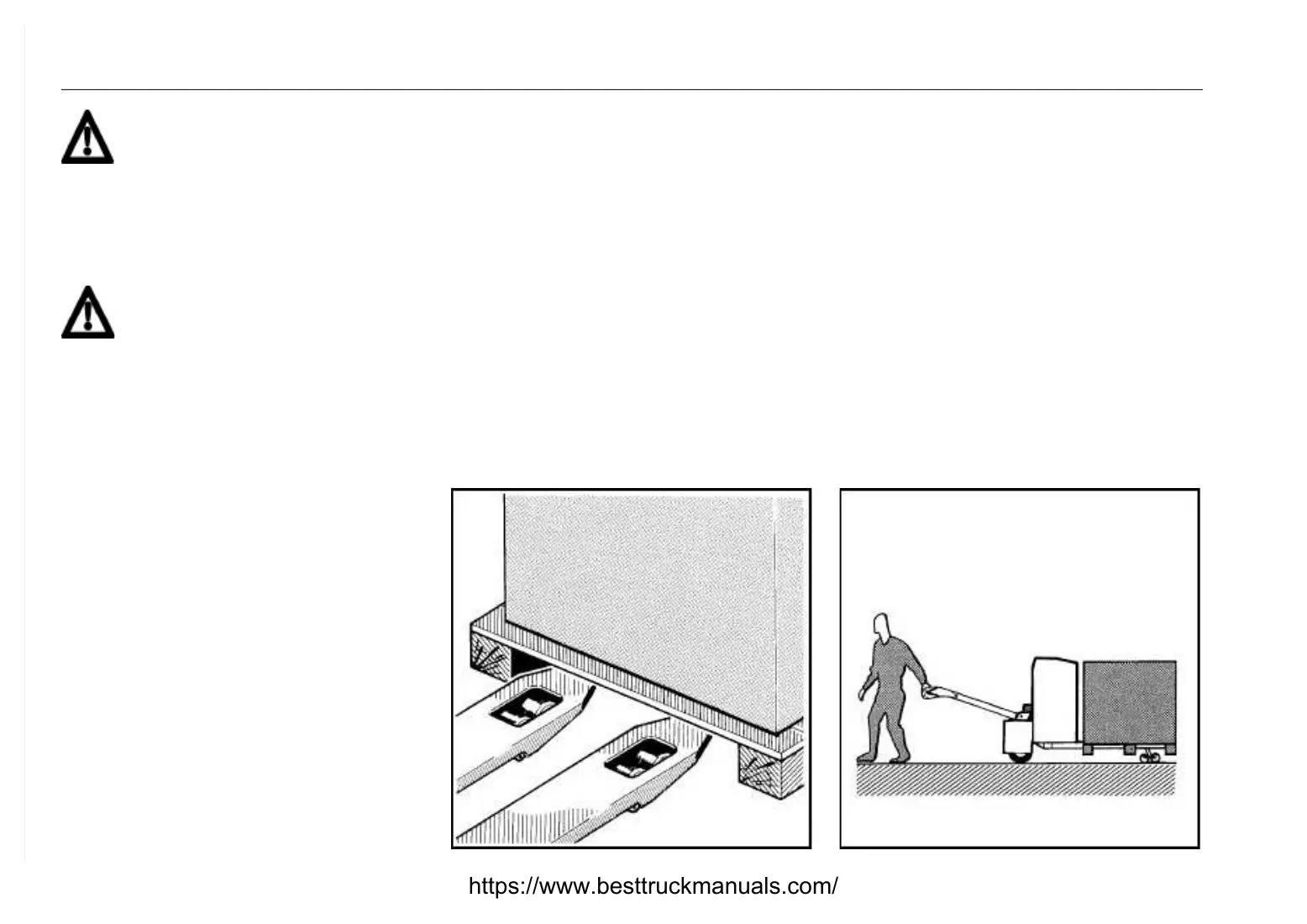 https://www.besttruckmanuals.com/