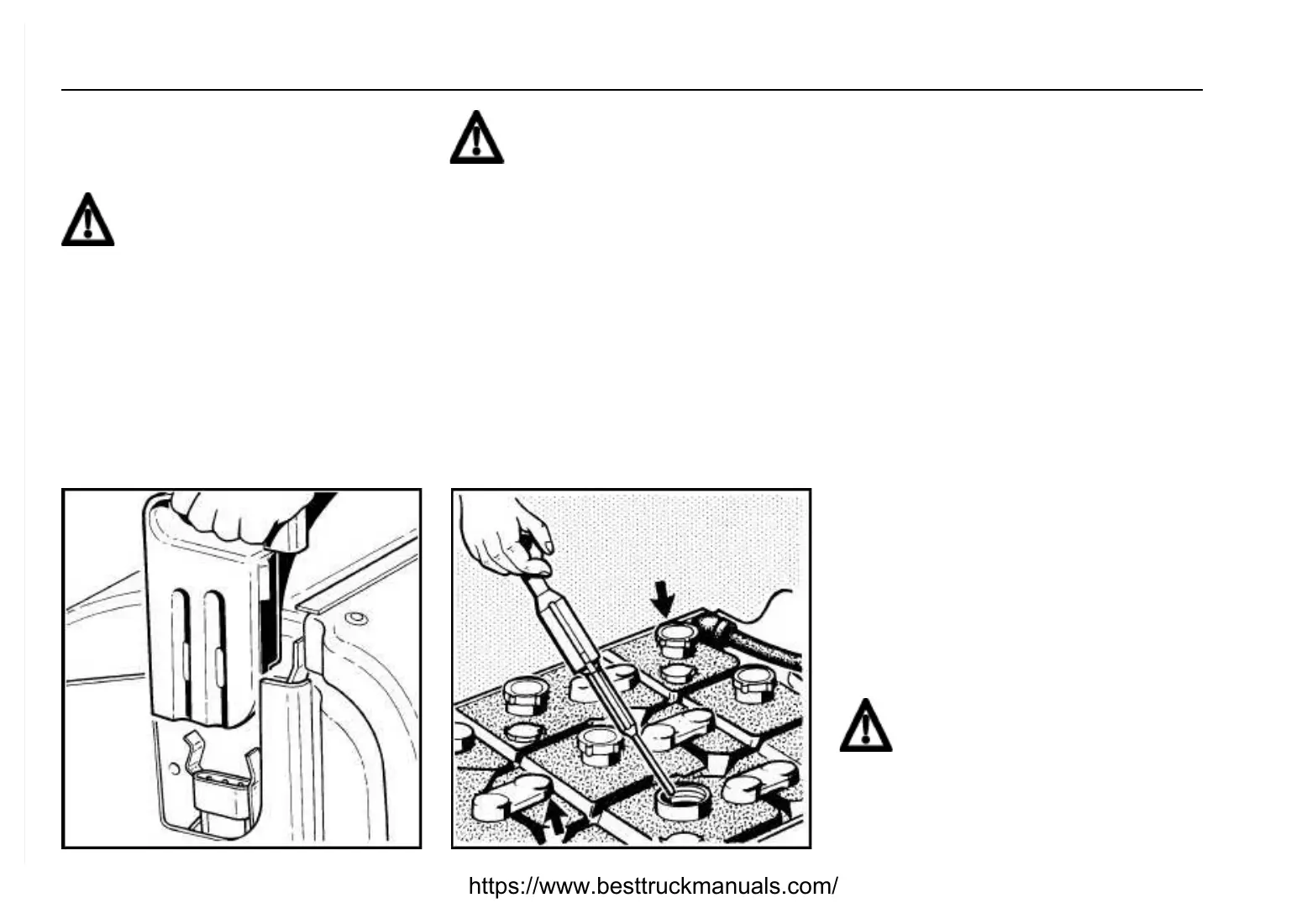 https://www.besttruckmanuals.com/