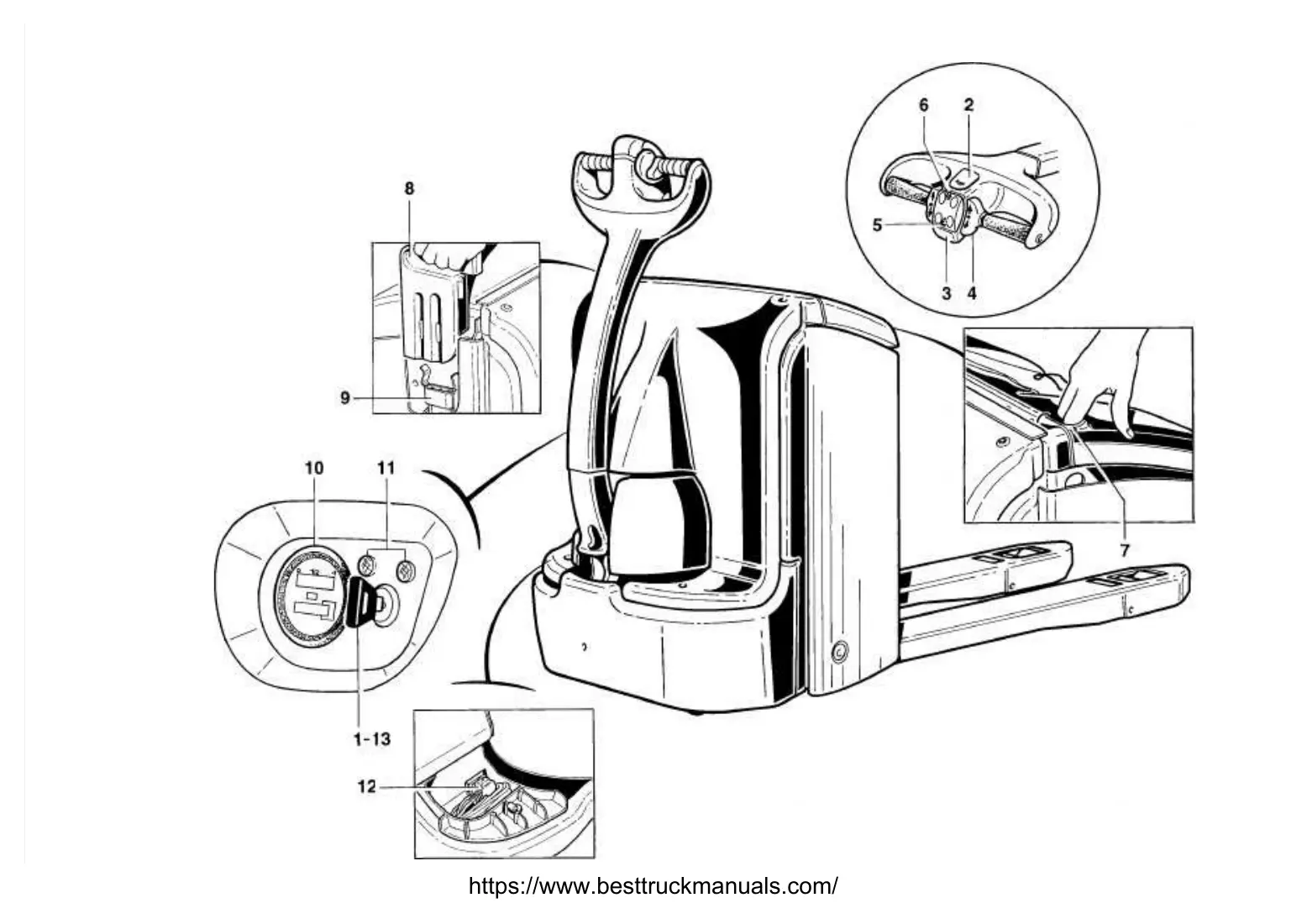 6
2
5
3
4
8
9
7
10
11
1-13
12

https://www.besttruckmanuals.com/