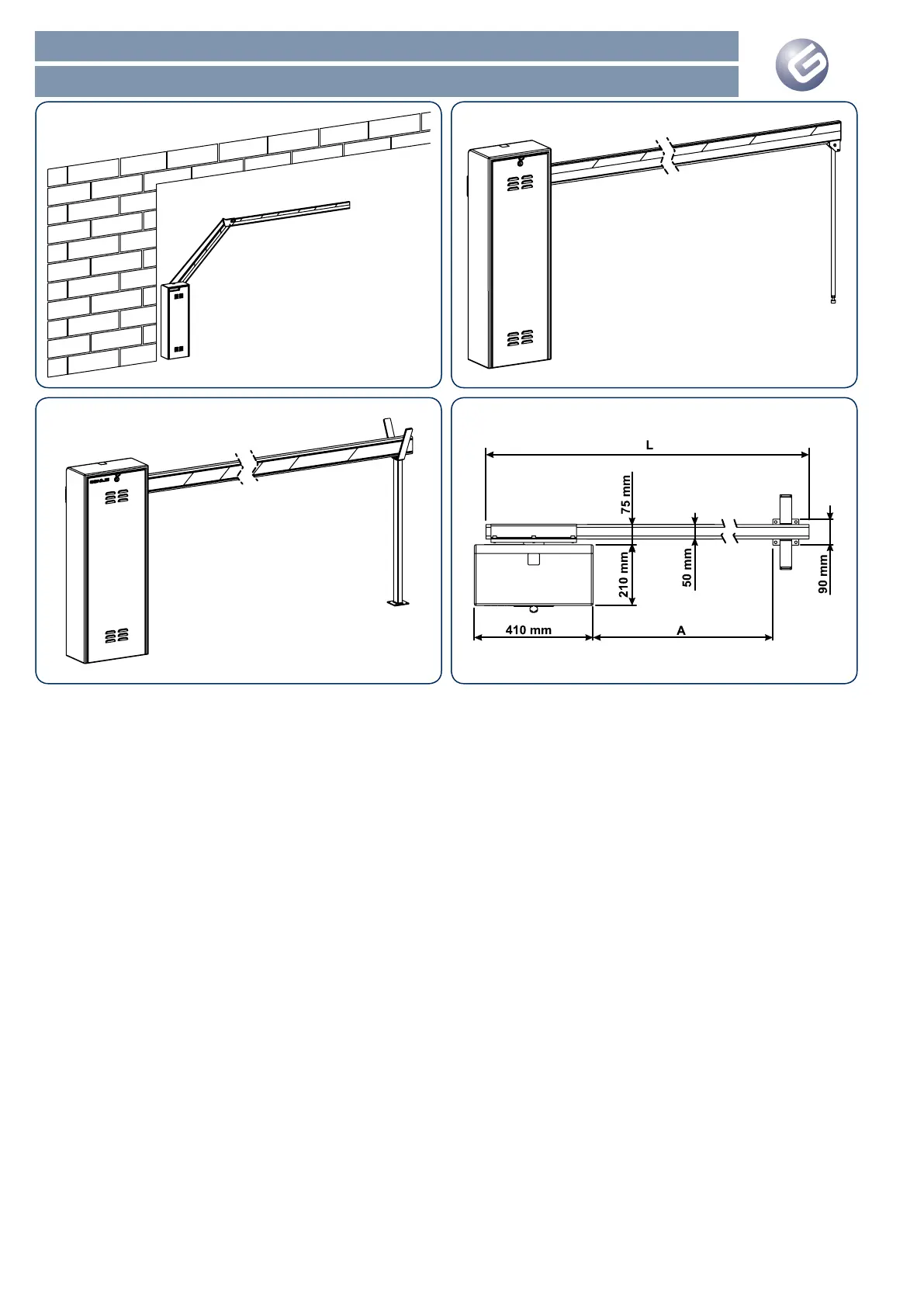 L

75 mm

210 mm

50 mm

90 mm

410 mm

A