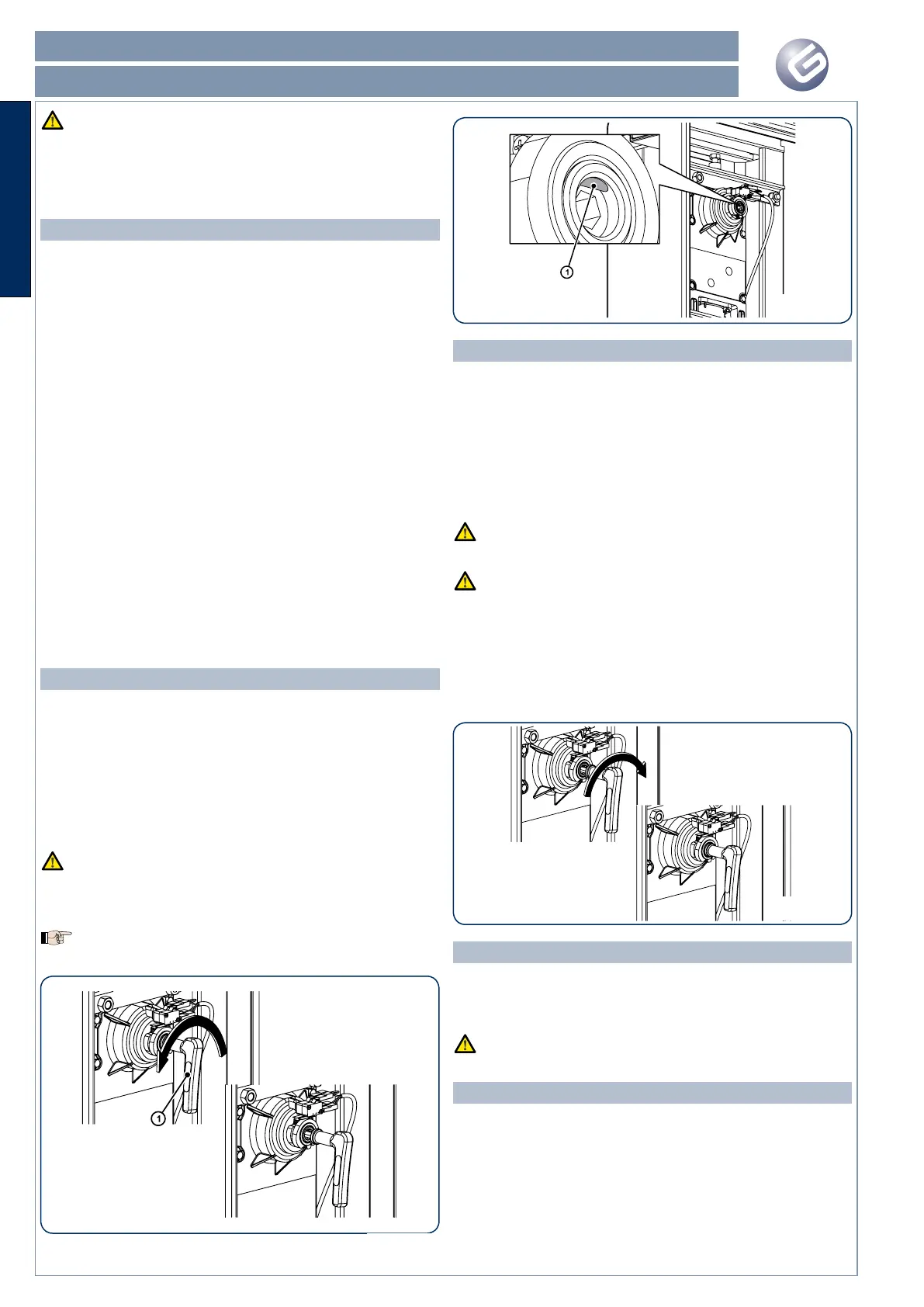 1

1